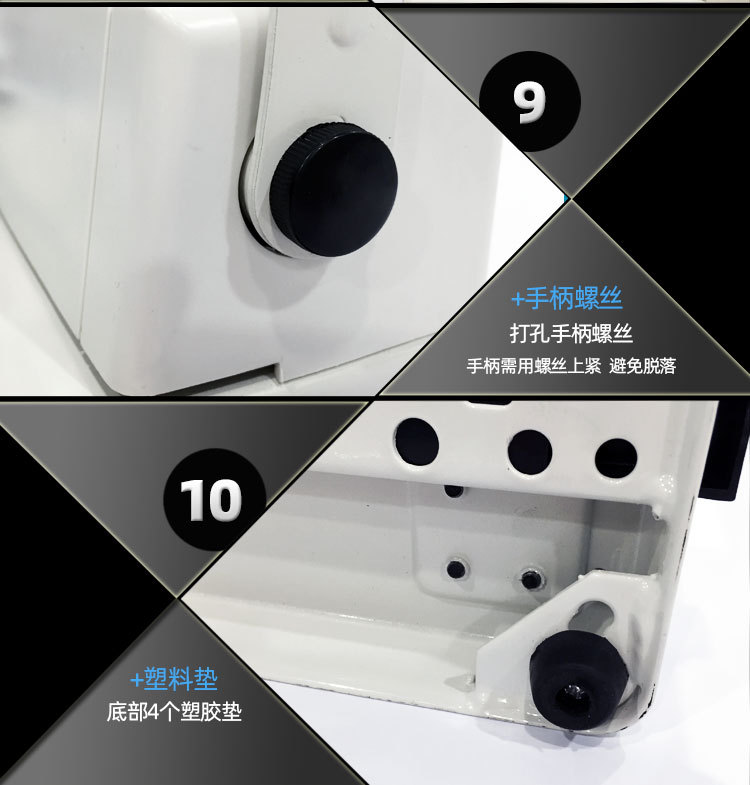 9

+手柄螺丝
打孔手柄螺丝
手柄需用螺丝上紧 避免脱落

10

+塑料垫
底部4个塑胶垫