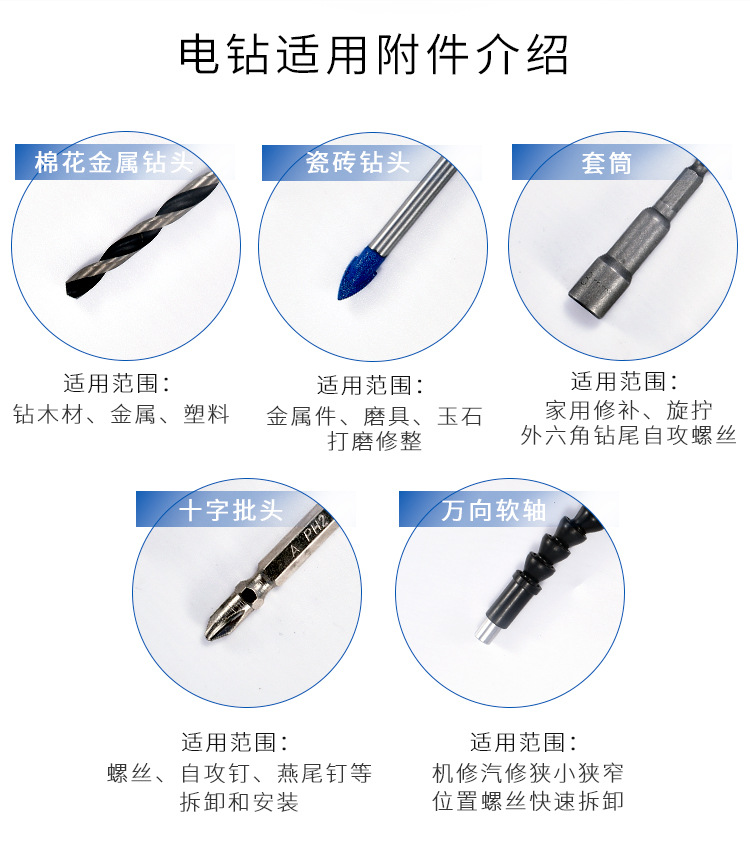 电钻适用附件介绍

棉花金属钻头

适用范围：
钻木材、金属、塑料

瓷砖钻头

适用范围：
金属件、磨具、玉石
打磨修整

套筒

适用范围：
家用修补、旋拧
外六角钻尾自攻螺丝

十字批头

A PH2

适用范围：
螺丝、自攻钉、燕尾钉等
拆卸和安装

万向软轴

适用范围：
机修汽修狭小狭窄
位置螺丝快速拆卸