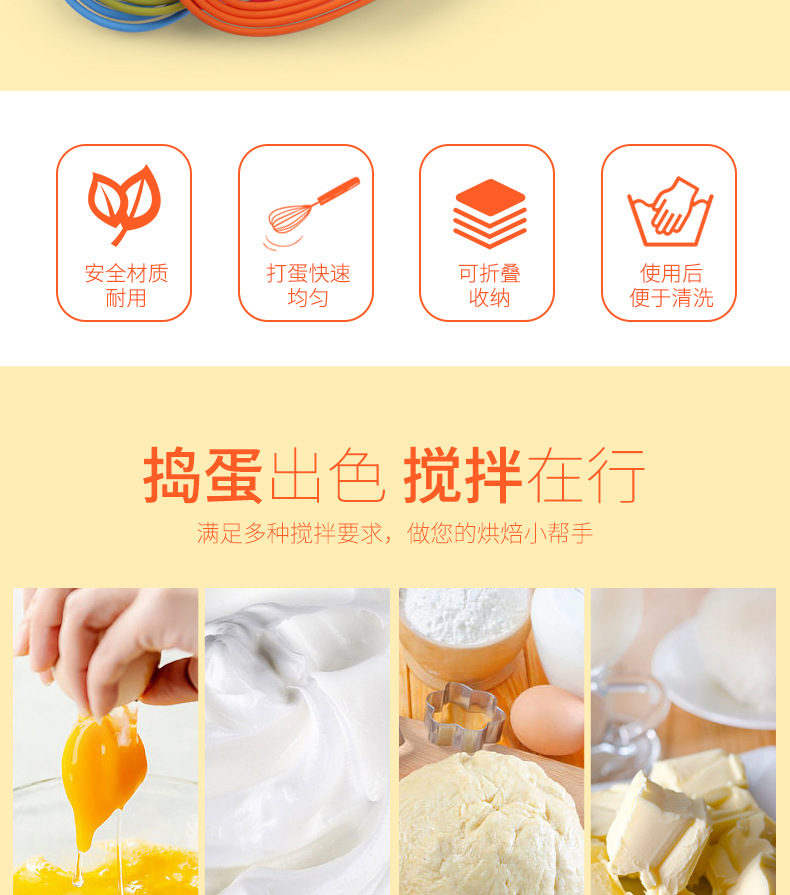 安全材质
耐用

打蛋快速
均匀

可折叠
收纳

使用后
便于清洗

捣蛋出色 搅拌在行

满足多种搅拌要求，做您的烘焙小帮手