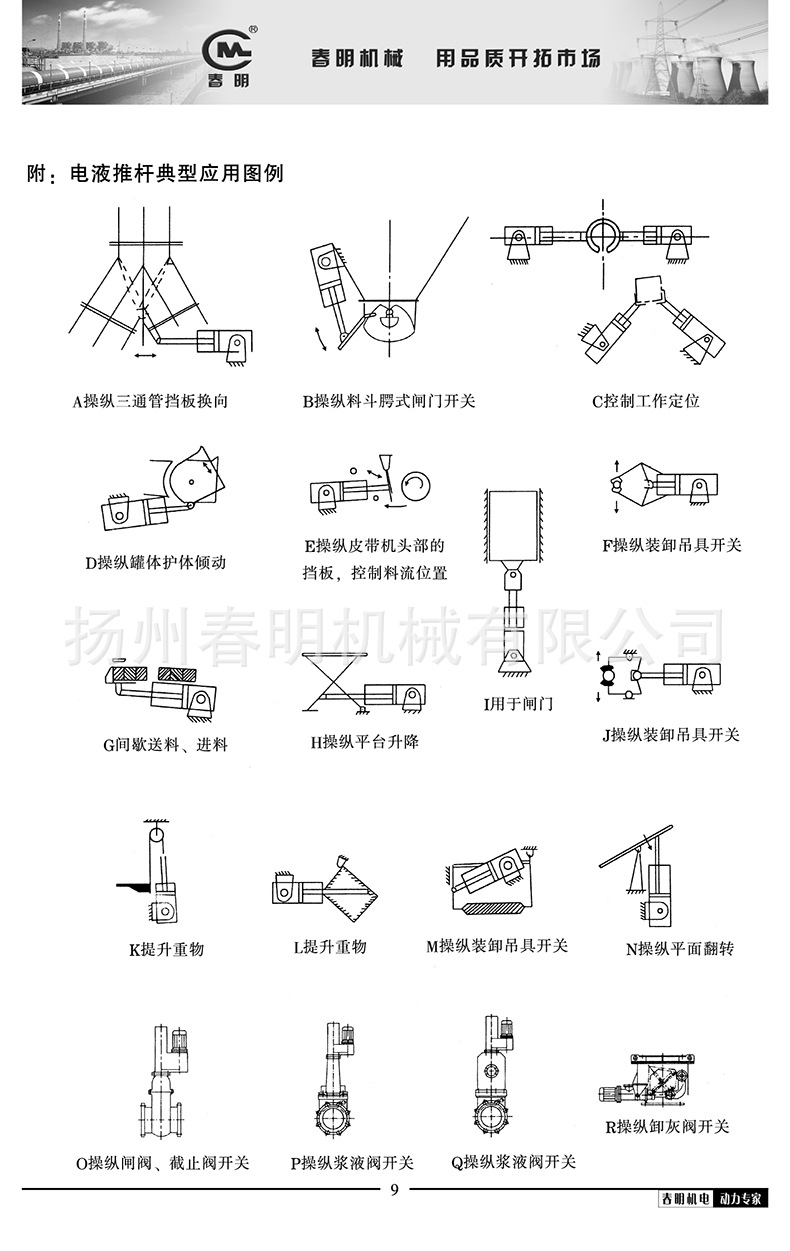 春明

春明机械　用品质开拓市场

附：电液推杆典型应用图例

A操纵三通管挡板换向

B操纵料斗腭式闸门开关

C控制工作定位

D操纵罐体护体倾动

E操纵皮带机头部的挡板，控制料流位置

F操纵装卸吊具开关

扬州春明机械有限公司

G间歇送料、进料

H操纵平台升降

I用于闸门

J操纵装卸吊具开关

K提升重物

L提升重物

M操纵装卸吊具开关

N操纵平面翻转

O操纵闸阀、截止阀开关

P操纵浆液阀开关

Q操纵浆液阀开关

R操纵卸灰阀开关

9

春明机电　动力专家