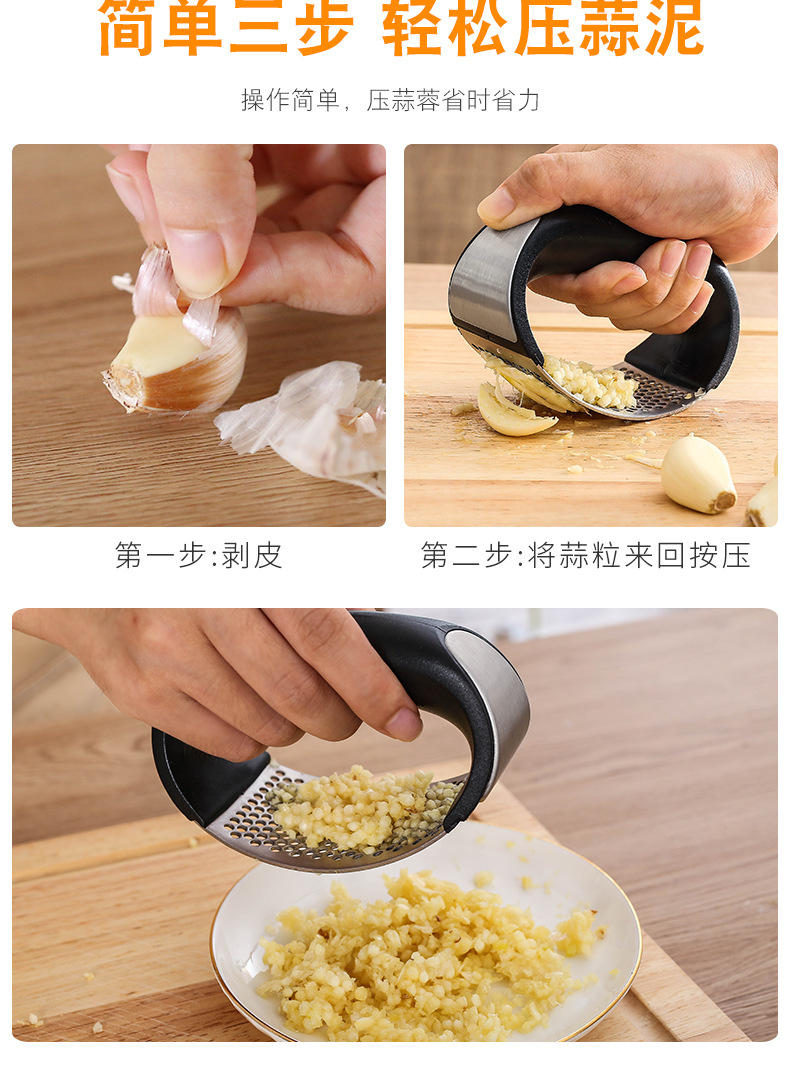 简单三步 轻松压蒜泥

操作简单，压蒜蓉省时省力

第一步:剥皮

第二步:将蒜粒来回按压