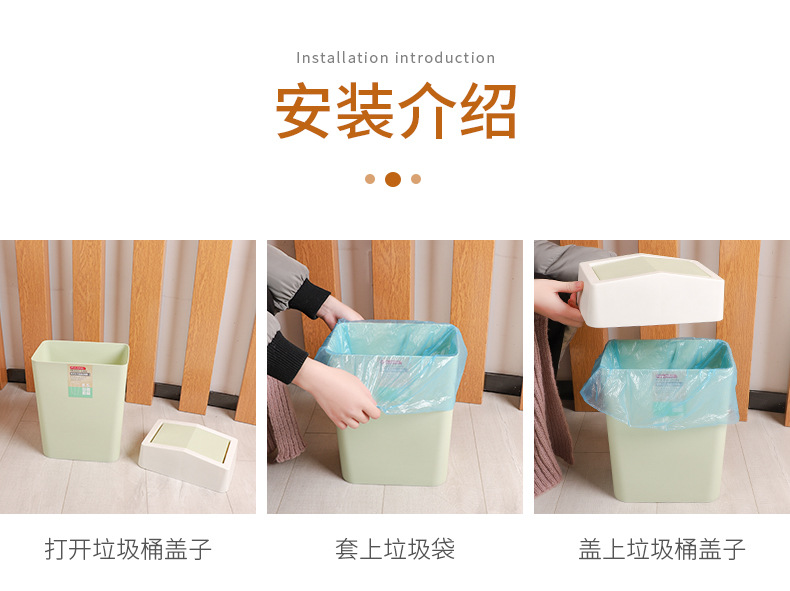 Installation introduction

安装介绍

打开垃圾桶盖子

套上垃圾袋

盖上垃圾桶盖子