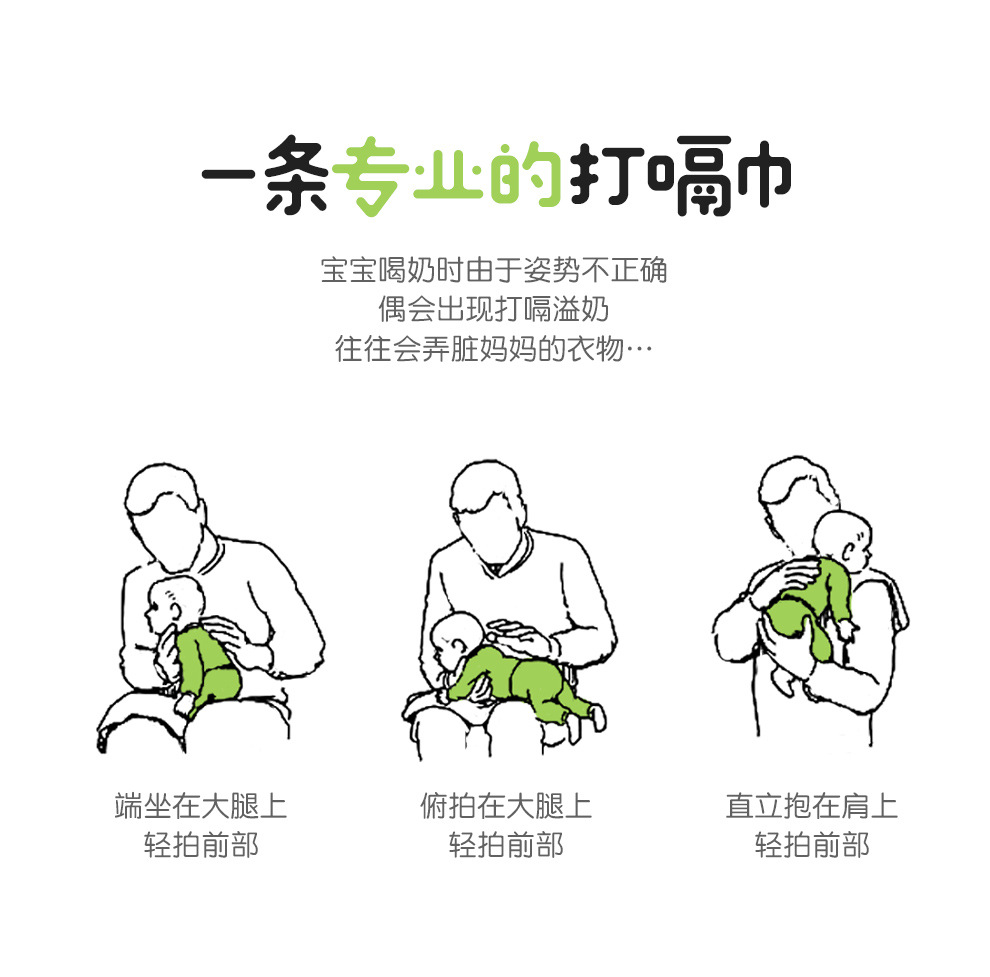 一条专业的打嗝巾

宝宝喝奶时由于姿势不正确
偶会出现打嗝溢奶
往往会弄脏妈妈的衣物…

端坐在大腿上
轻拍前部

俯拍在大腿上
轻拍前部

直立抱在肩上
轻拍前部