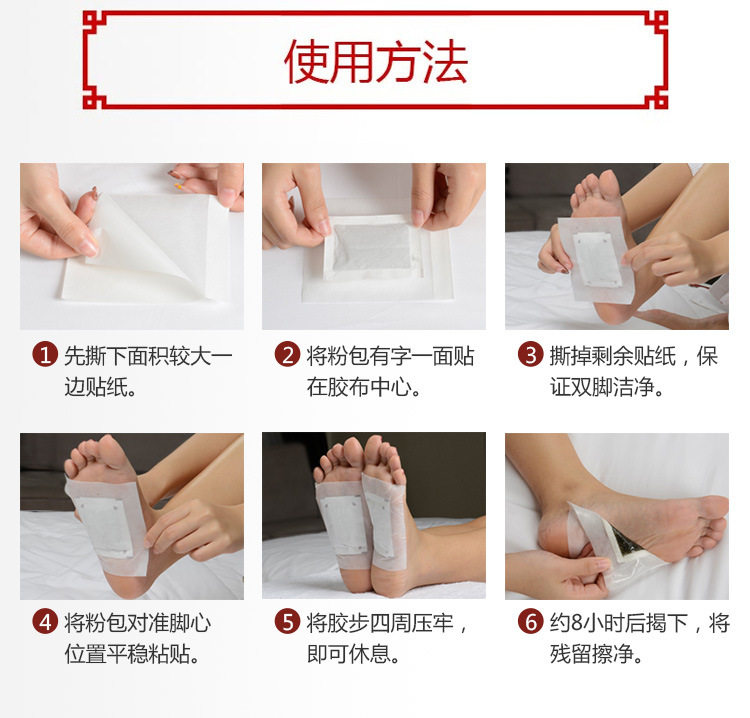 使用方法

1 先撕下面积较大一边贴纸。

2 将粉包有字一面贴在胶布中心。

3 撕掉剩余贴纸，保证双脚洁净。

4 将粉包对准脚心位置平稳粘贴。

5 将胶步四周压牢，即可休息。

6 约8小时后揭下，将残留擦净。