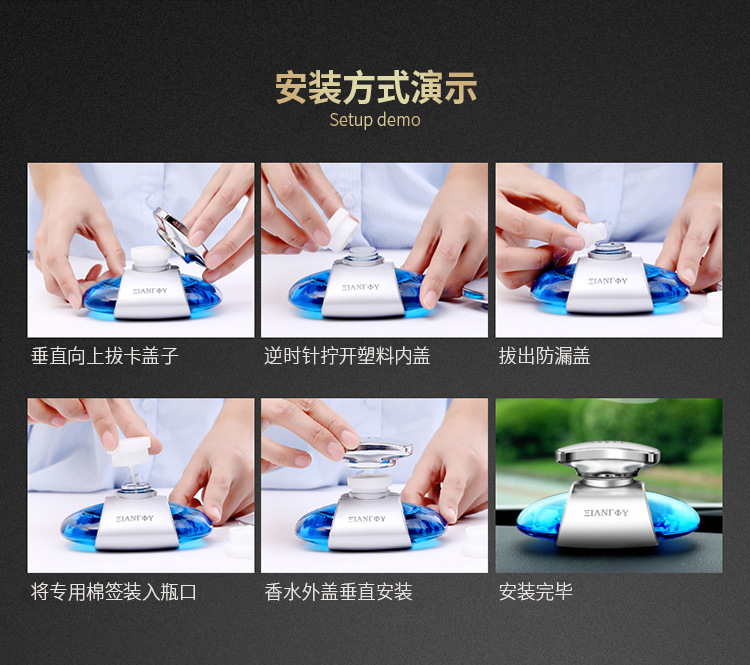 安装方式演示
Setup demo

ΞΙΑΝΓΦΥ

垂直向上拔卡盖子

ΞΙΑΝΓΦΥ

逆时针拧开塑料内盖

ΞΙΑΝΓΦΥ

拔出防漏盖

ΞΙΑΝΓΦΥ

将专用棉签装入瓶口

ΞΙΑΝΓΦΥ

香水外盖垂直安装

ΞΙΑΝΓΦΥ

安装完毕