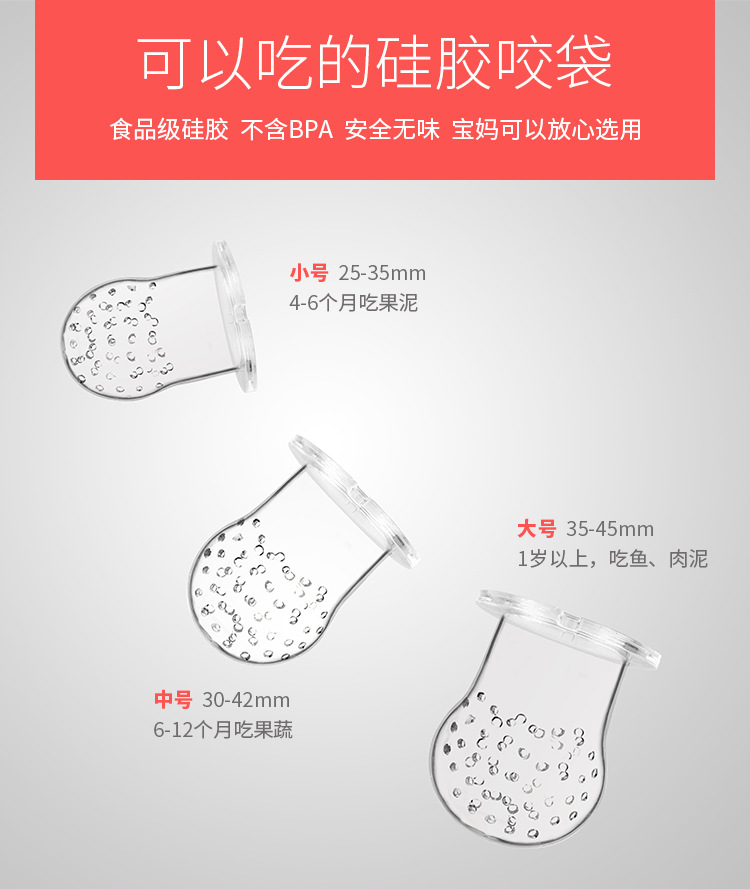 可以吃的硅胶咬袋

食品级硅胶 不含BPA 安全无味 宝妈可以放心选用

小号 25-35mm
4-6个月吃果泥

大号 35-45mm
1岁以上，吃鱼、肉泥

中号 30-42mm
6-12个月吃果蔬