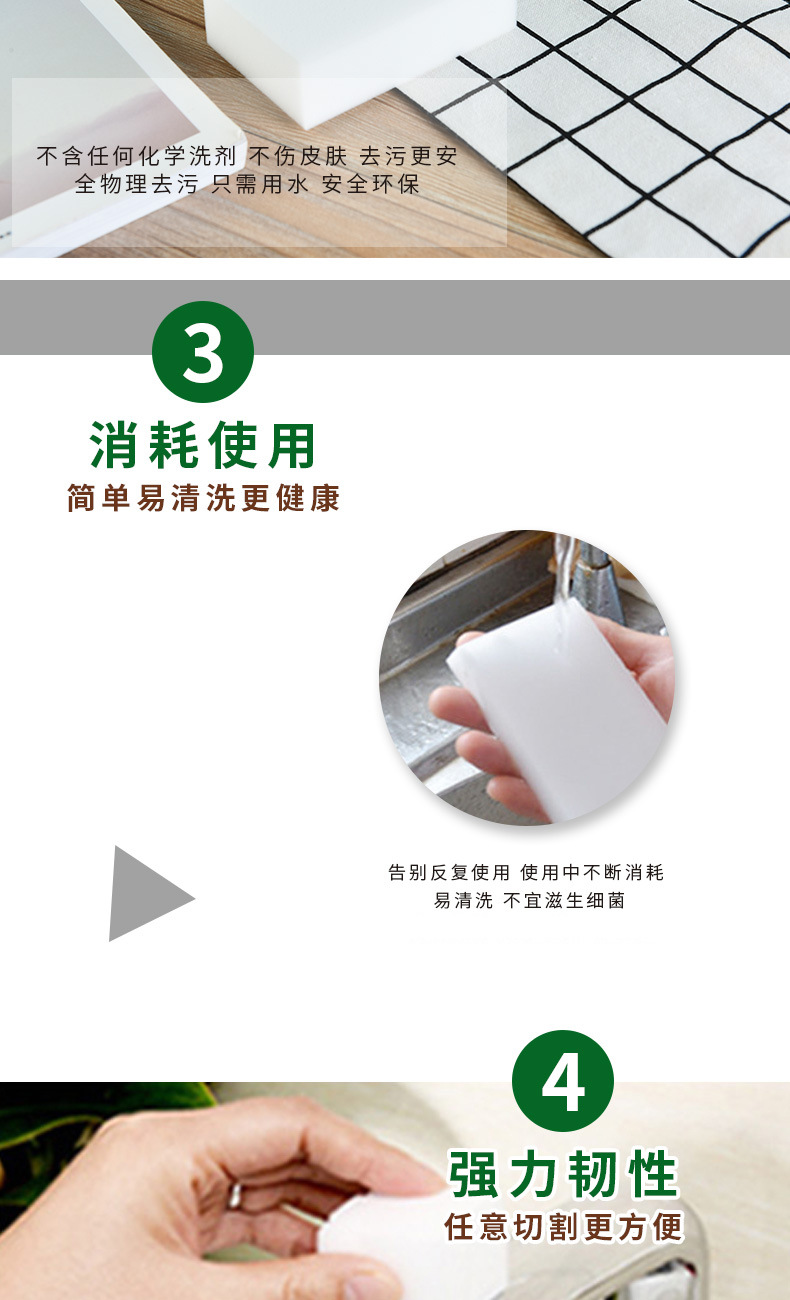 不含任何化学洗剂 不伤皮肤 去污更安
全物理去污 只需用水 安全环保

3
消耗使用
简单易清洗更健康

告别反复使用 使用中不断消耗
易清洗 不宜滋生细菌

4
强力韧性
任意切割更方便