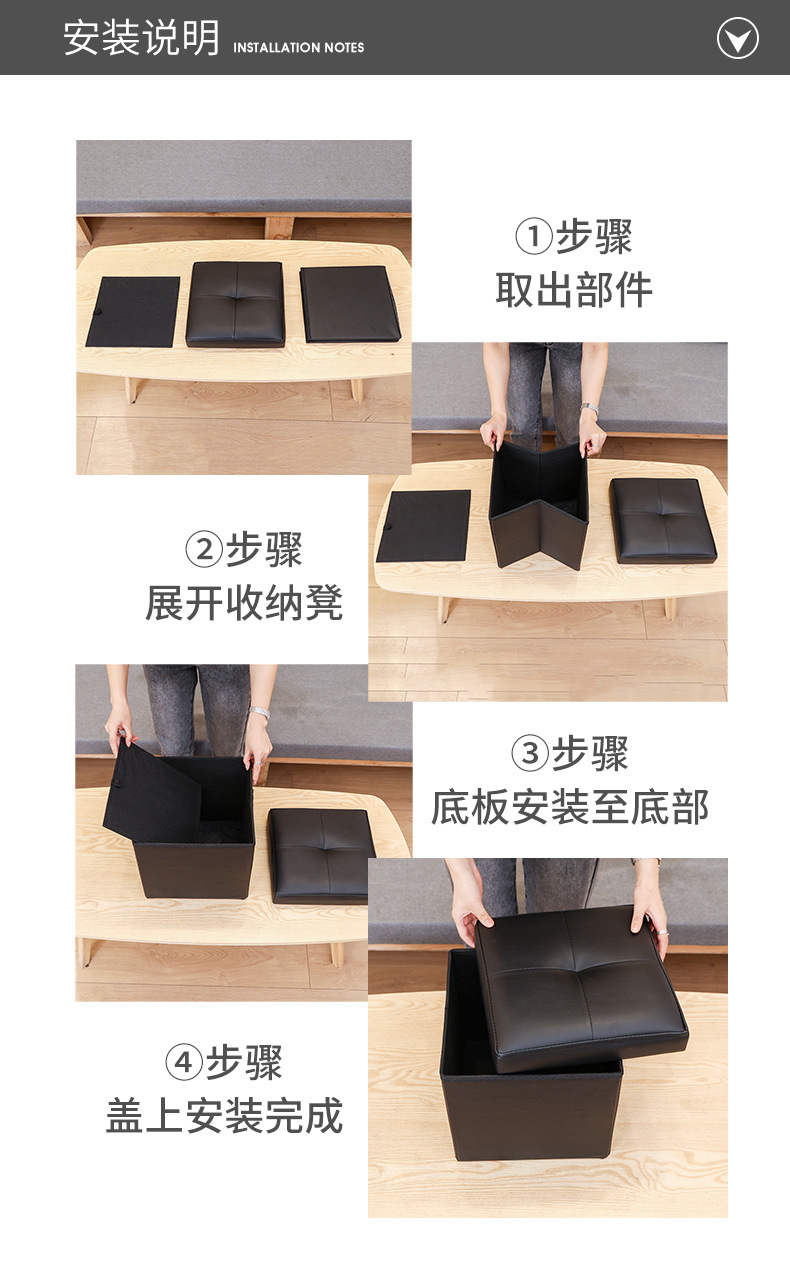 安装说明 INSTALLATION NOTES

①步骤
取出部件

②步骤
展开收纳凳

③步骤
底板安装至底部

④步骤
盖上安装完成