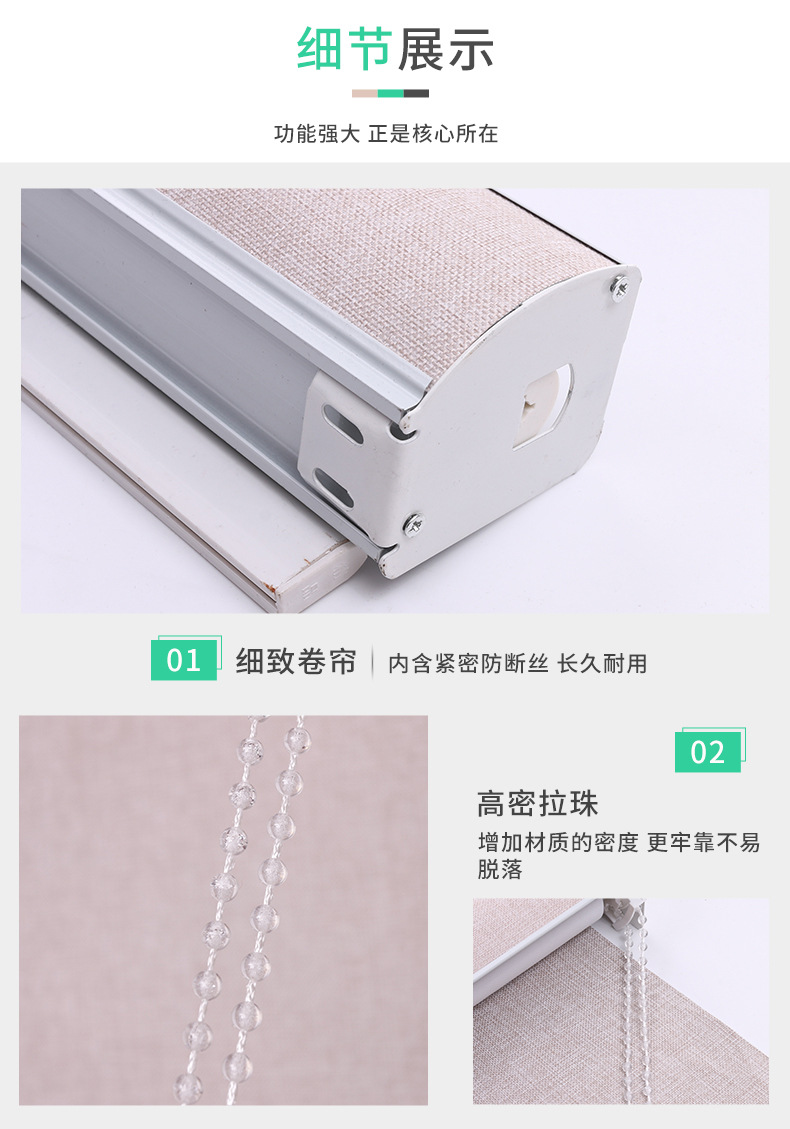 细节展示

功能强大 正是核心所在

01 细致卷帘 | 内含紧密防断丝 长久耐用

02

高密拉珠

增加材质的密度 更牢靠不易脱落