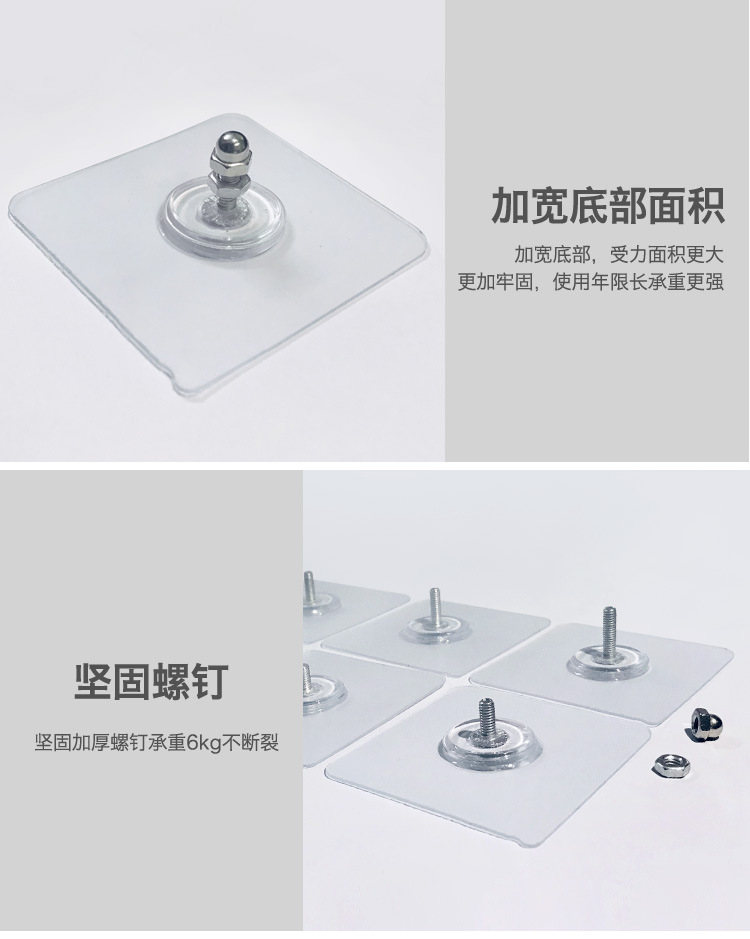 加宽底部面积

加宽底部，受力面积更大
更加牢固，使用年限长承重更强

坚固螺钉

坚固加厚螺钉承重6kg不断裂