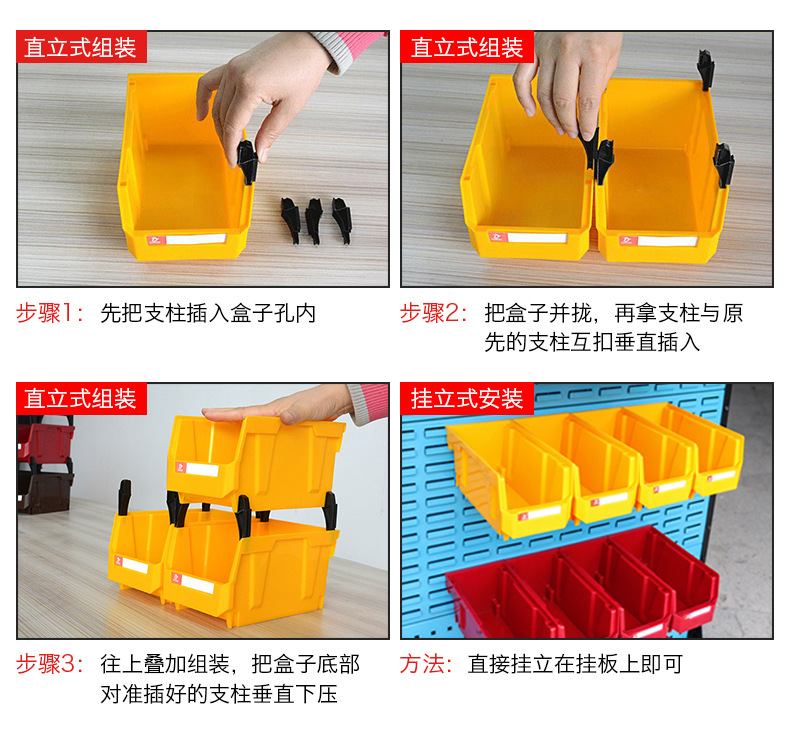 直立式组装

步骤1：先把支柱插入盒子孔内

直立式组装

步骤2：把盒子并拢，再拿支柱与原先的支柱互扣垂直插入

直立式组装

步骤3：往上叠加组装，把盒子底部对准插好的支柱垂直下压

挂立式安装

方法：直接挂立在挂板上即可