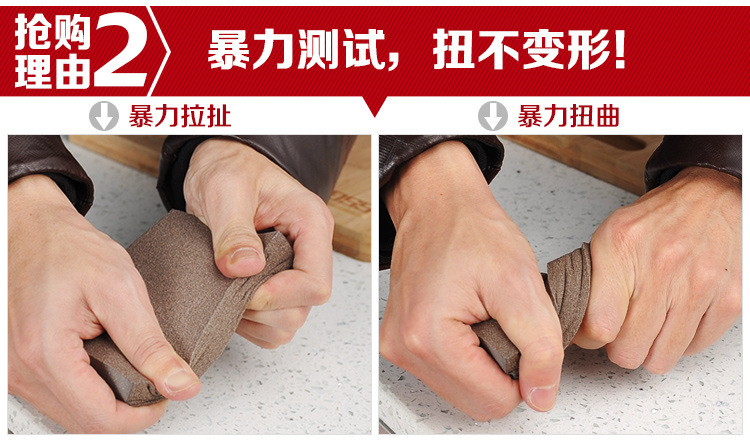 抢购理由2

暴力测试，扭不变形！

暴力拉扯

暴力扭曲