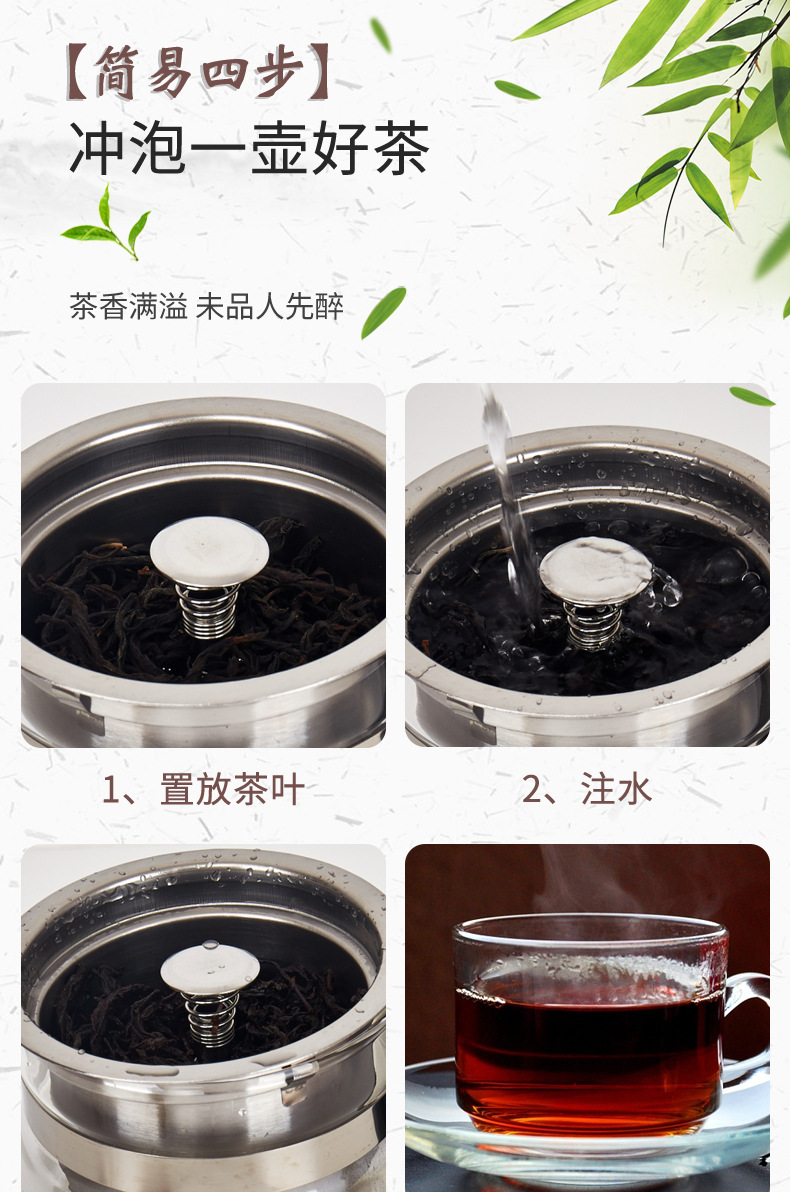 【简易四步】
冲泡一壶好茶

茶香满溢 未品人先醉

1、置放茶叶

2、注水