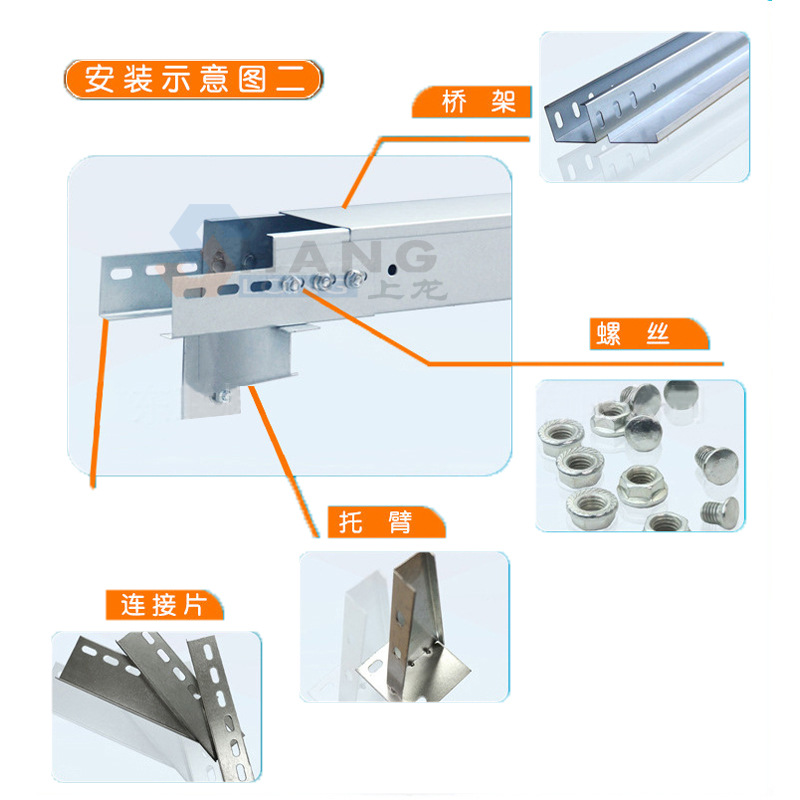 安装示意图二

桥 架

ANG
上龙

螺 丝

托 臂

连接片