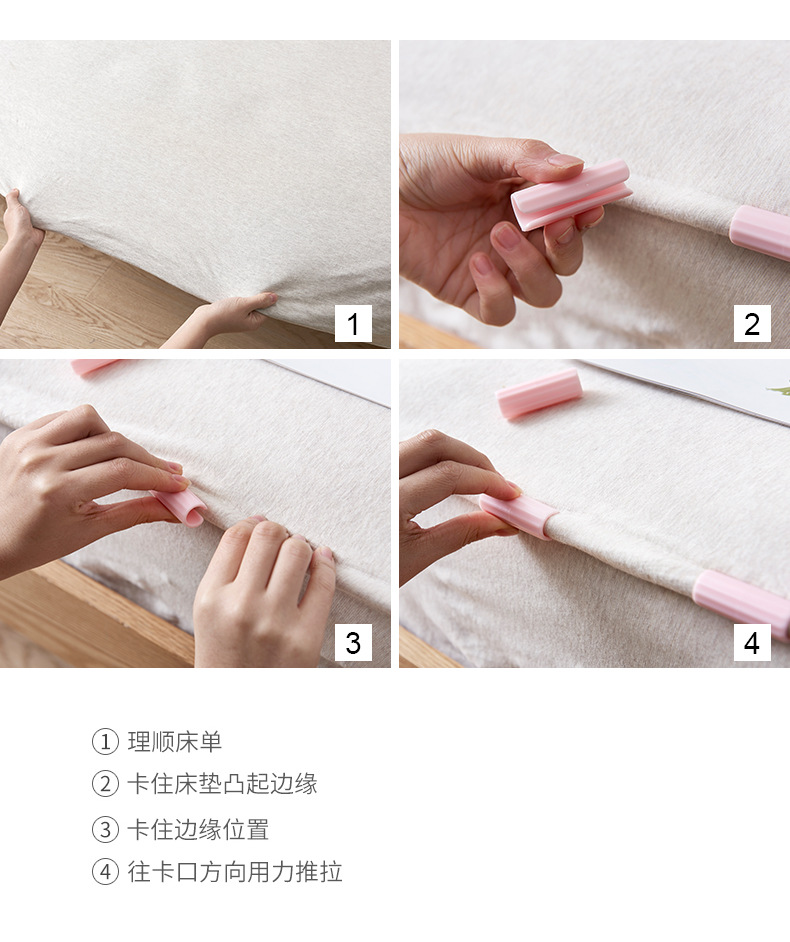 1

2

3

4

① 理顺床单

② 卡住床垫凸起边缘

③ 卡住边缘位置

④ 往卡口方向用力推拉