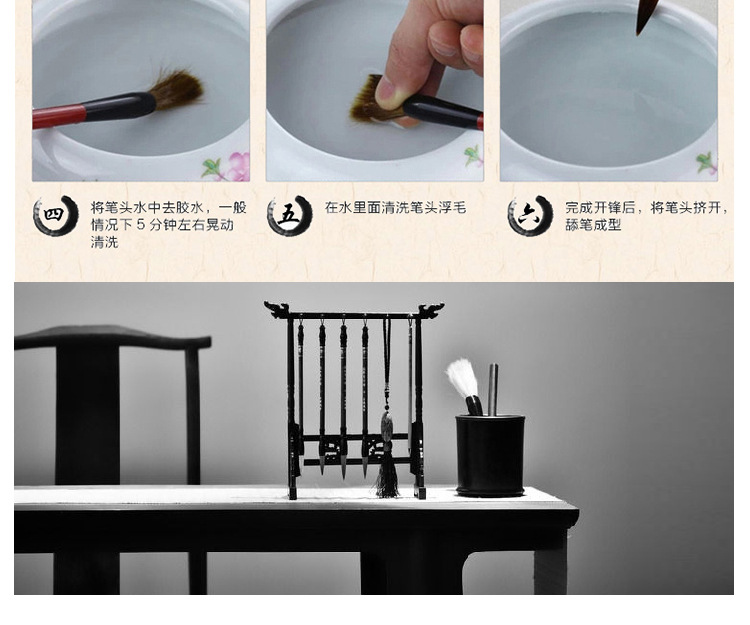 四 将笔头水中去胶水，一般情况下 5 分钟左右晃动清洗

五 在水里面清洗笔头浮毛

六 完成开锋后，将笔头挤开，舔笔成型