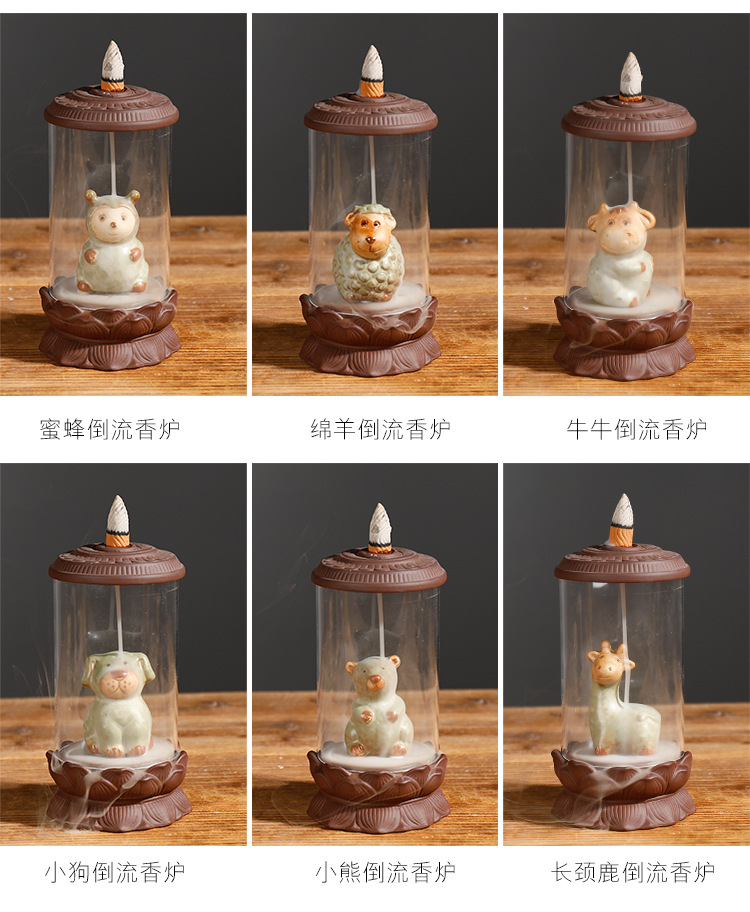 蜜蜂倒流香炉

绵羊倒流香炉

牛牛倒流香炉

小狗倒流香炉

小熊倒流香炉

长颈鹿倒流香炉