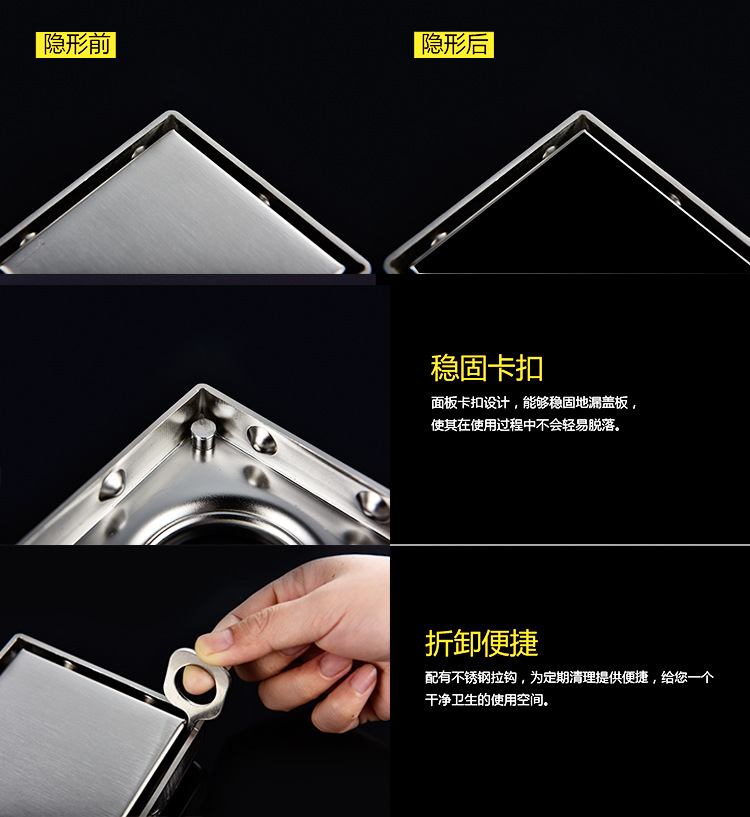 隐形前

隐形后

稳固卡扣

面板卡扣设计，能够稳固地漏盖板，使其在使用过程中不会轻易脱落。

折卸便捷

配有不锈钢拉钩，为定期清理提供便捷，给您一个干净卫生的使用空间。