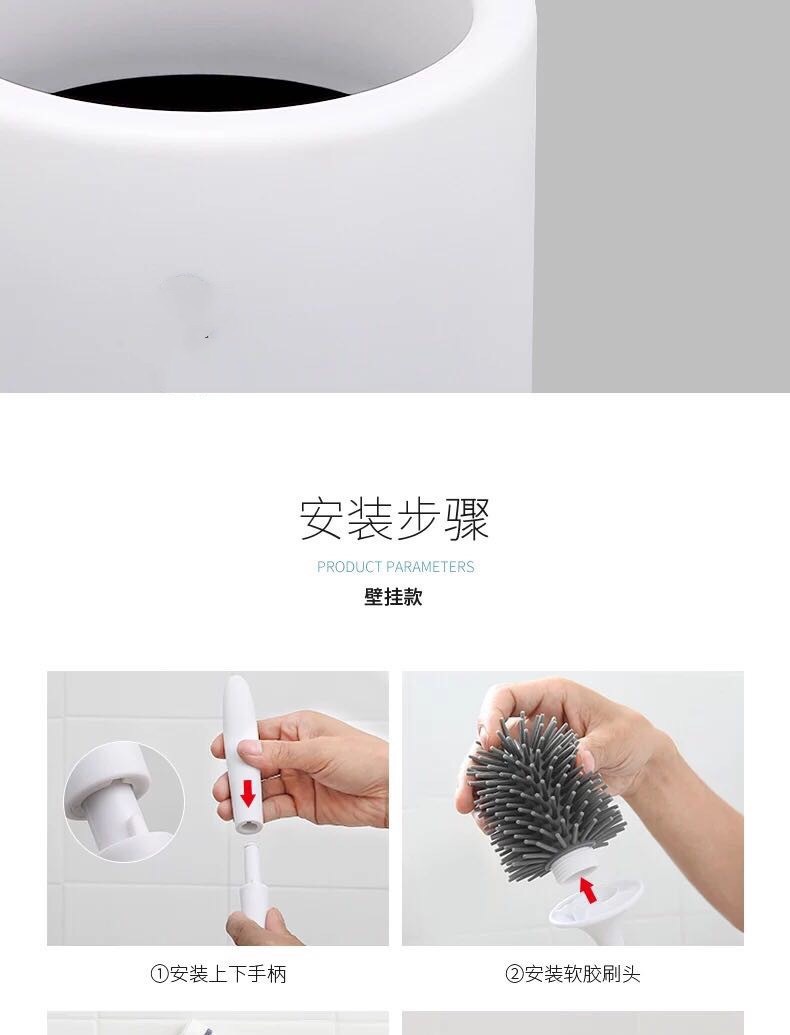 安装步骤

PRODUCT PARAMETERS

壁挂款

①安装上下手柄

②安装软胶刷头