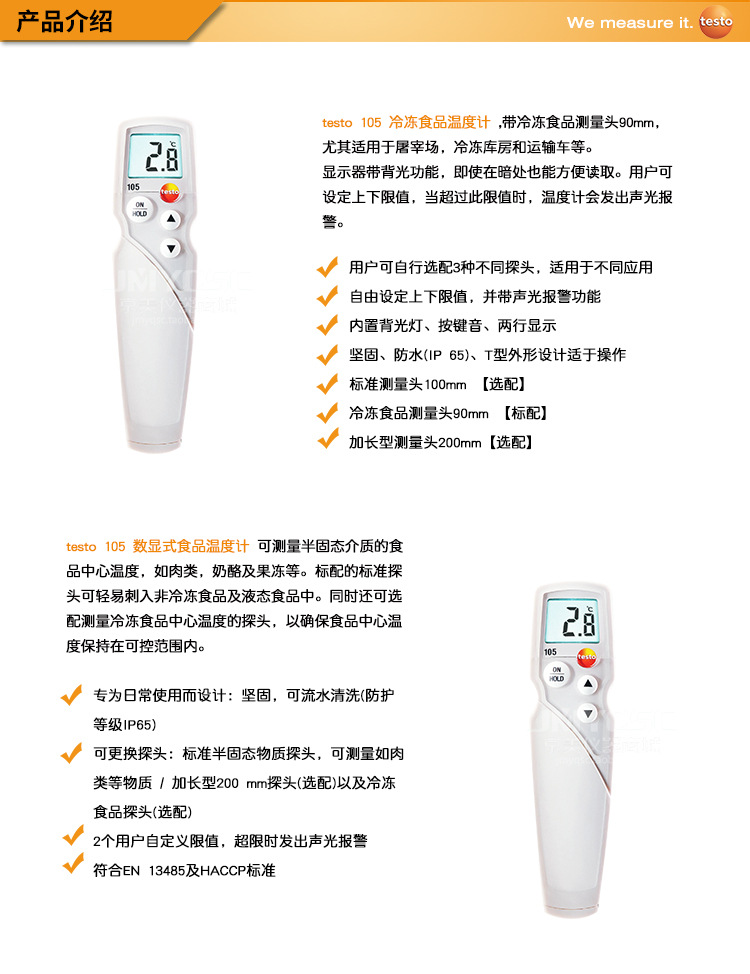 产品介绍

We measure it. testo

2.8 °C
105 testo
ON HOLD

testo 105 冷冻食品温度计 ,带冷冻食品测量头90mm，尤其适用于屠宰场，冷冻库房和运输车等。
显示器带背光功能，即使在暗处也能方便读取。用户可设定上下限值，当超过此限值时，温度计会发出声光报警。

用户可自行选配3种不同探头，适用于不同应用
自由设定上下限值，并带声光报警功能
内置背光灯、按键音、两行显示
坚固、防水(IP 65)、T型外形设计适于操作
标准测量头100mm 【选配】
冷冻食品测量头90mm 【标配】
加长型测量头200mm【选配】

testo 105 数显式食品温度计 可测量半固态介质的食品中心温度，如肉类，奶酪及果冻等。标配的标准探头可轻易刺入非冷冻食品及液态食品中。同时还可选配测量冷冻食品中心温度的探头，以确保食品中心温度保持在可控范围内。

专为日常使用而设计：坚固，可流水清洗(防护等级IP65)
可更换探头：标准半固态物质探头，可测量如肉类等物质 / 加长型200 mm探头(选配)以及冷冻食品探头(选配)
2个用户自定义限值，超限时发出声光报警
符合EN 13485及HACCP标准

2.8 °C
105 testo
ON HOLD