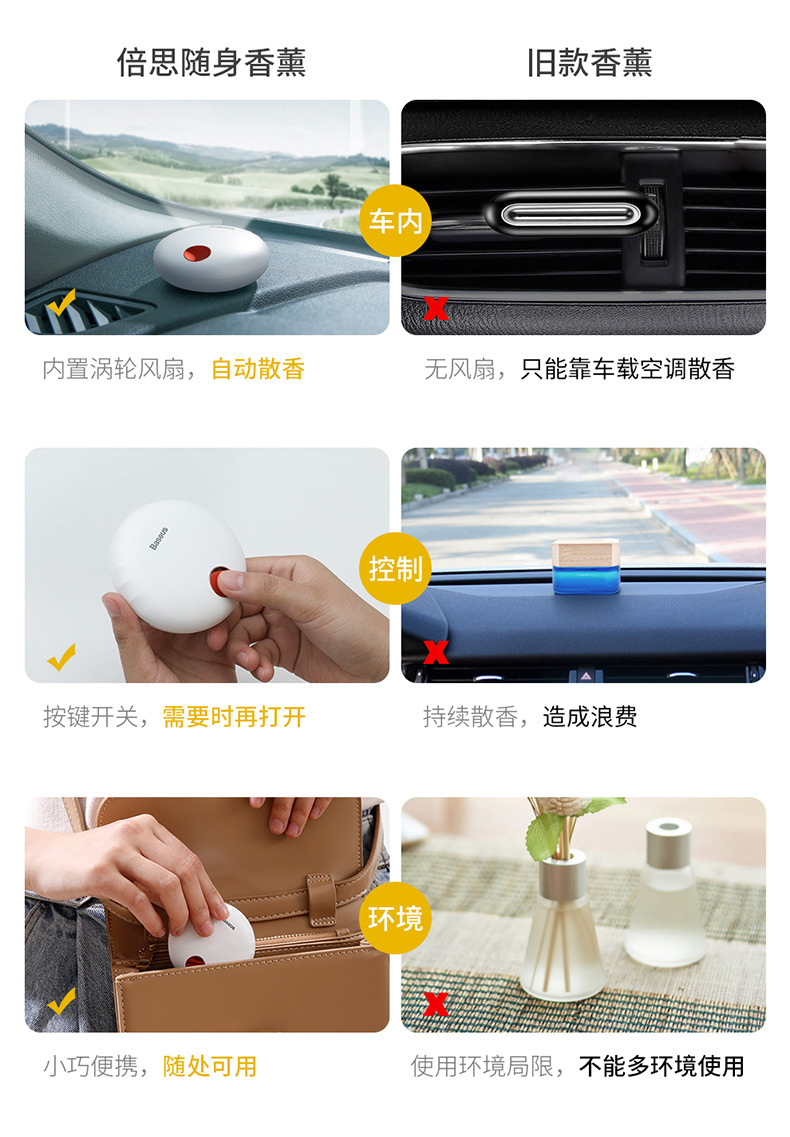 倍思随身香薰

旧款香薰

车内

内置涡轮风扇，自动散香

无风扇，只能靠车载空调散香

Baseus

控制

按键开关，需要时再打开

持续散香，造成浪费

Baseus

环境

小巧便携，随处可用

使用环境局限，不能多环境使用