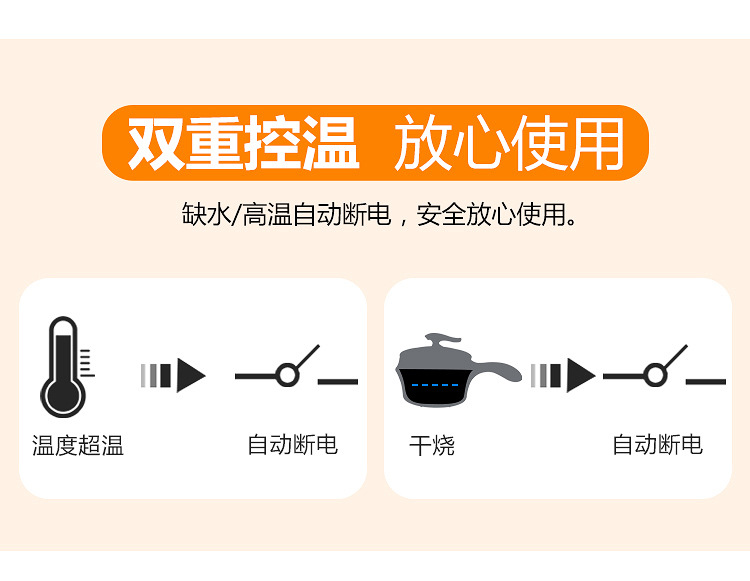 双重控温 放心使用

缺水/高温自动断电，安全放心使用。

温度超温

自动断电

干烧

自动断电