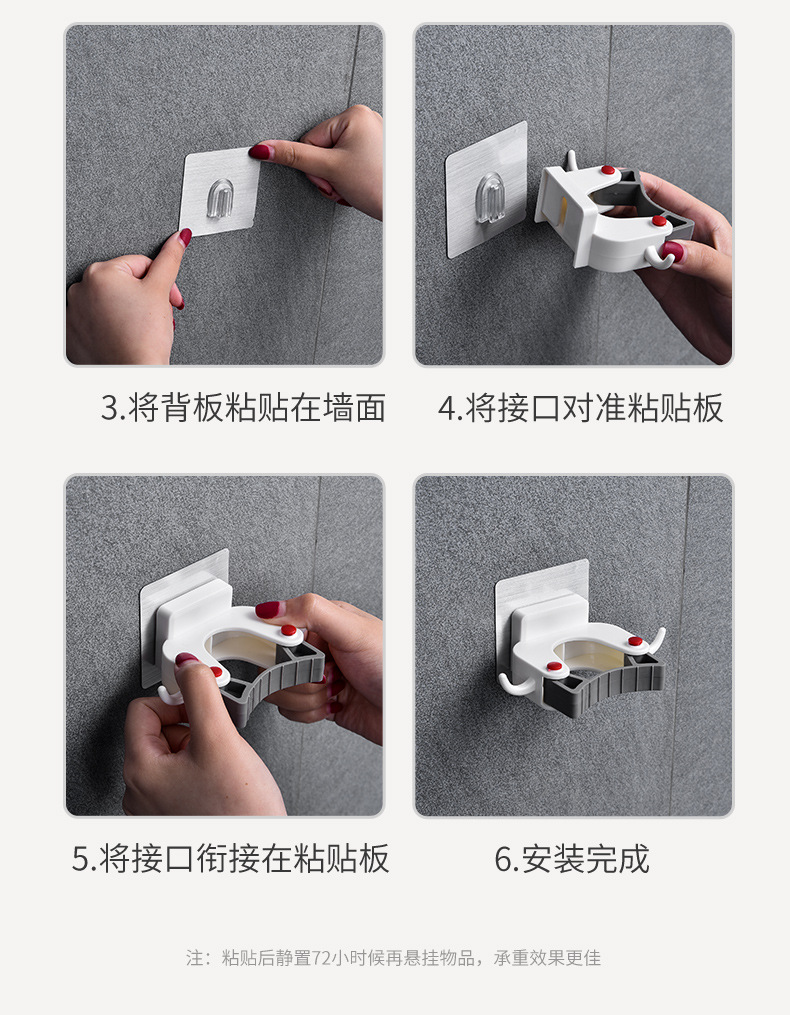 3.将背板粘贴在墙面

4.将接口对准粘贴板

5.将接口衔接在粘贴板

6.安装完成

注：粘贴后静置72小时候再悬挂物品，承重效果更佳