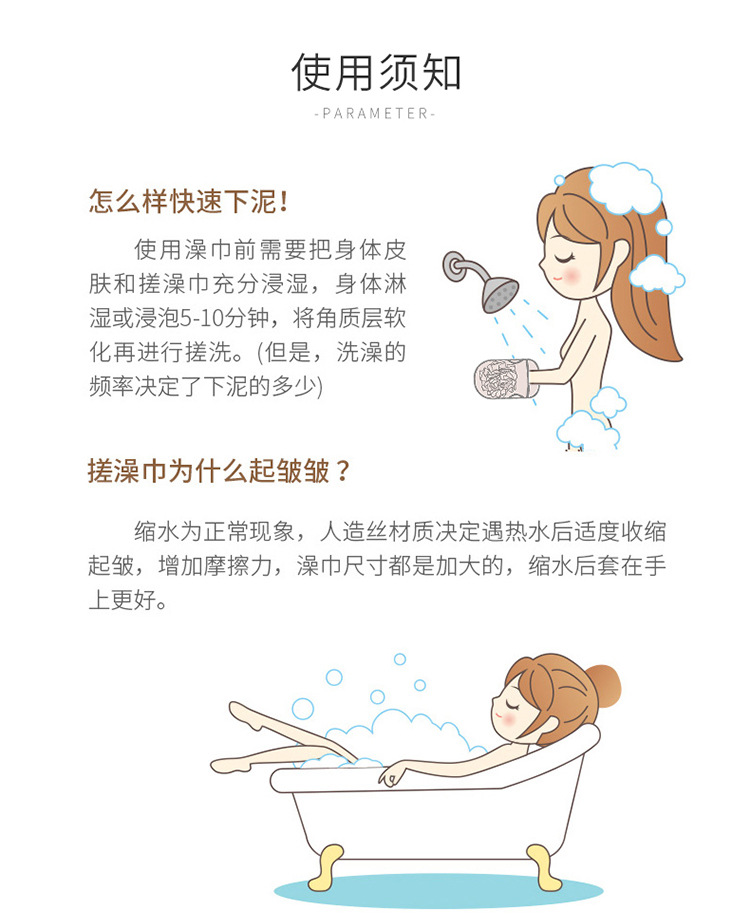 使用须知

-PARAMETER-

怎么样快速下泥！

使用澡巾前需要把身体皮肤和搓澡巾充分浸湿，身体淋湿或浸泡5-10分钟，将角质层软化再进行搓洗。(但是，洗澡的频率决定了下泥的多少)

搓澡巾为什么起皱皱？

缩水为正常现象，人造丝材质决定遇热水后适度收缩起皱，增加摩擦力，澡巾尺寸都是加大的，缩水后套在手上更好。