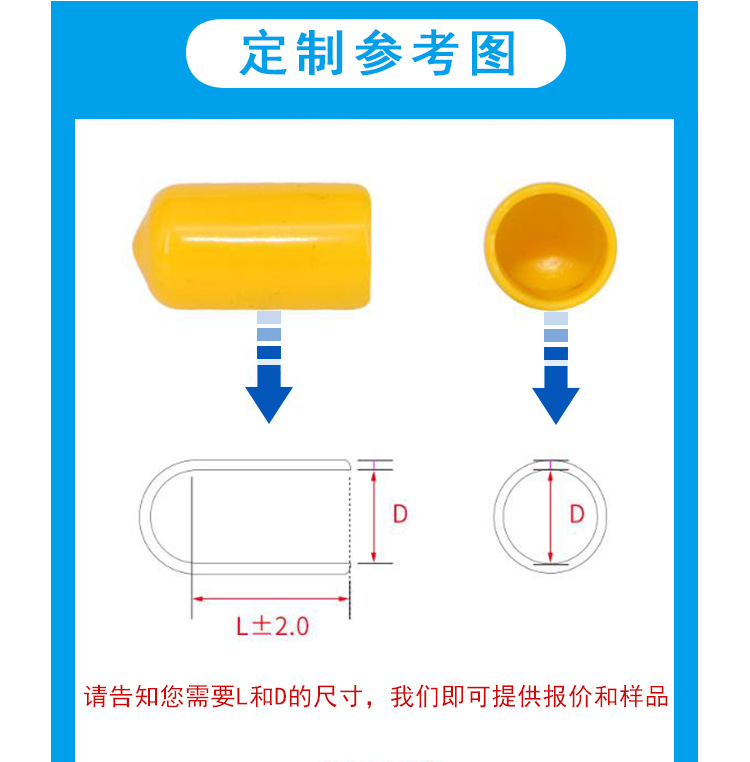 定制参考图

D

D

L±2.0

请告知您需要L和D的尺寸，我们即可提供报价和样品