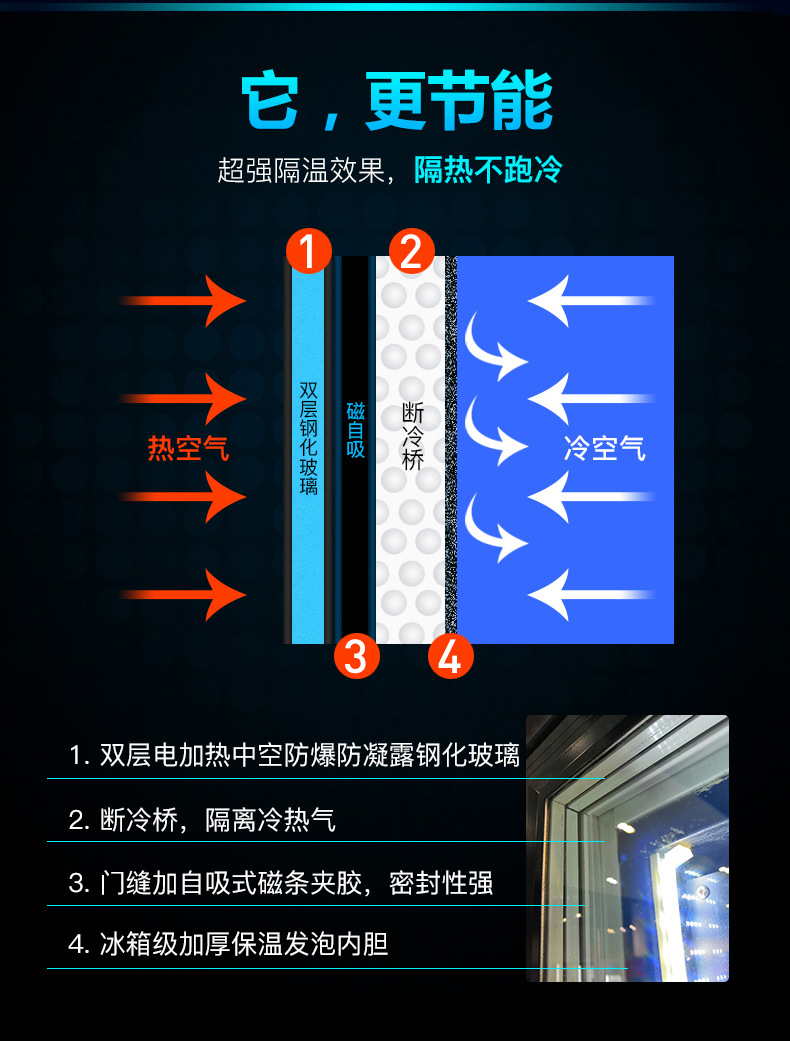 它，更节能

超强隔温效果，隔热不跑冷

1

2

热空气

双层钢化玻璃

磁自吸

断冷桥

冷空气

3

4

1. 双层电加热中空防爆防凝露钢化玻璃

2. 断冷桥，隔离冷热气

3. 门缝加自吸式磁条夹胶，密封性强

4. 冰箱级加厚保温发泡内胆