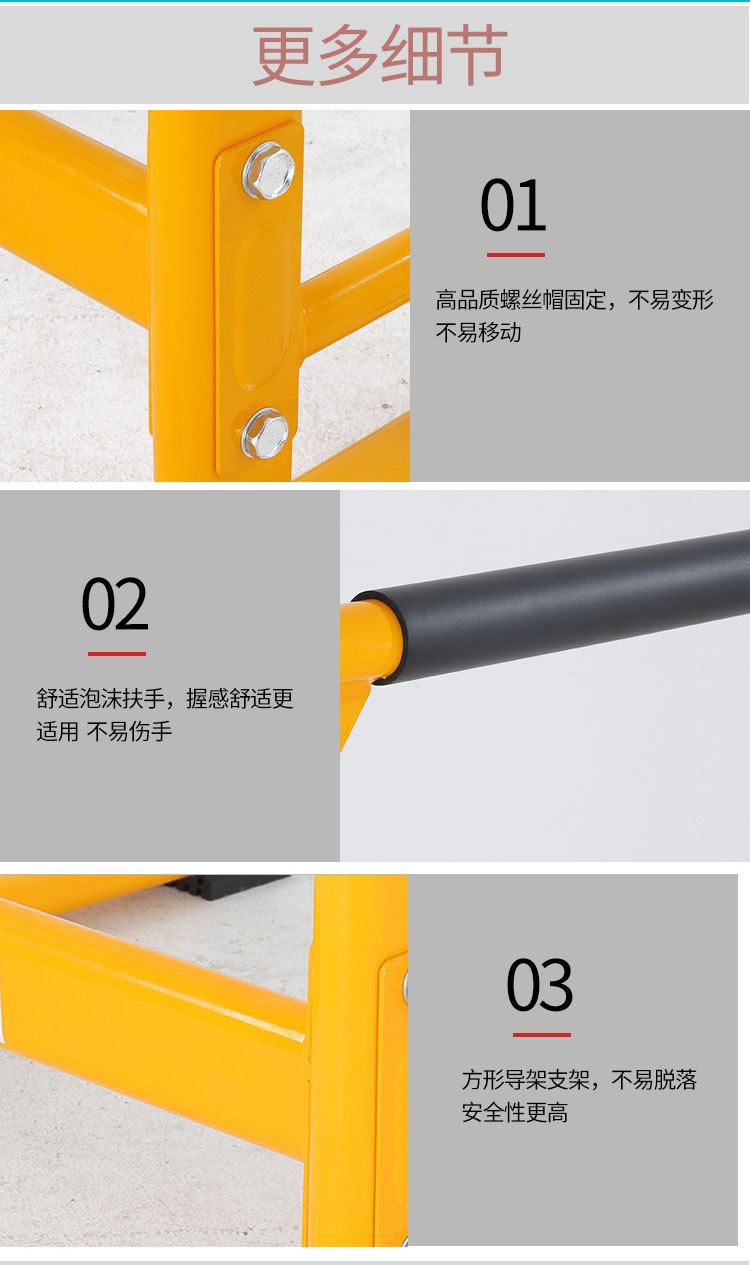 更多细节

01

高品质螺丝帽固定，不易变形不易移动

02

舒适泡沫扶手，握感舒适更适用 不易伤手

03

方形导架支架，不易脱落安全性更高