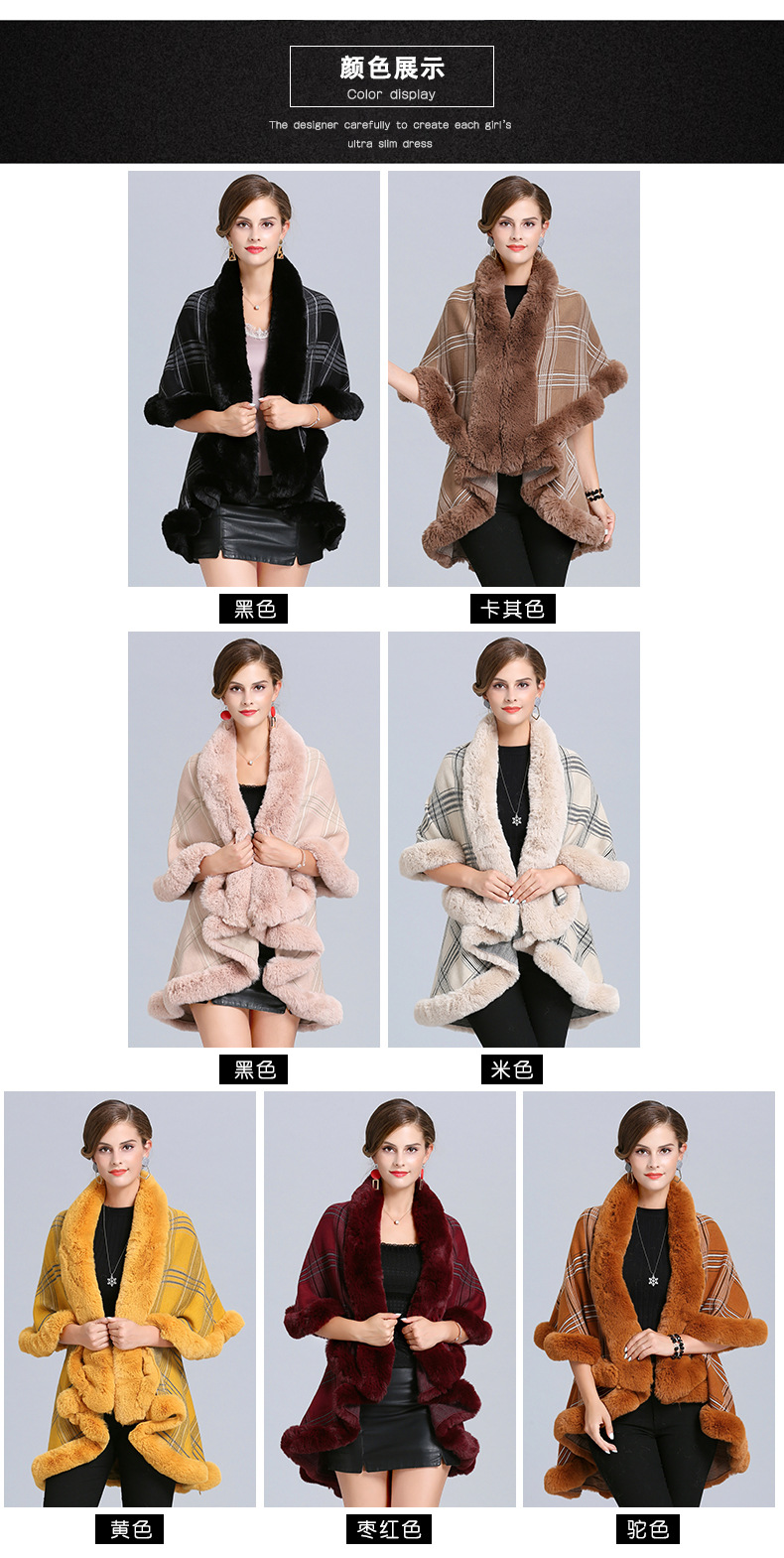 颜色展示
Color display

The designer carefully to create each girl's ultra slim dress

黑色

卡其色

黑色

米色

黄色

枣红色

驼色