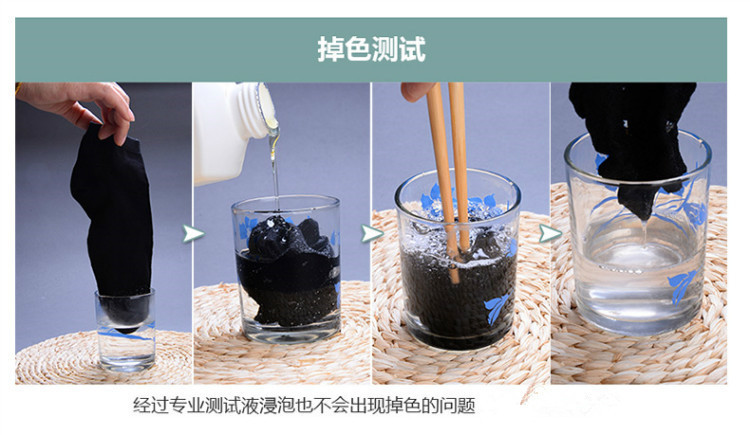 掉色测试

经过专业测试液浸泡也不会出现掉色的问题