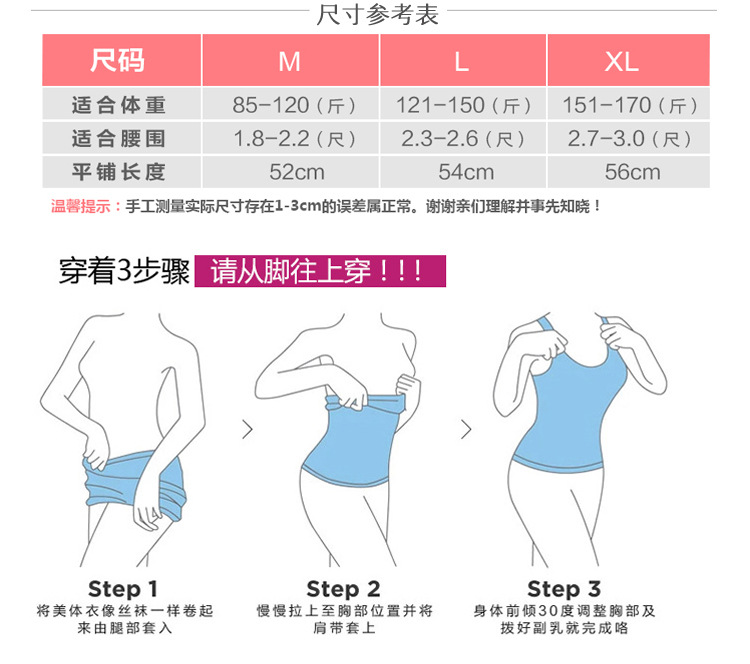 尺寸参考表

| 尺码 | M | L | XL |
|---|---|---|---|
| 适合体重 | 85-120（斤） | 121-150（斤） | 151-170（斤） |
| 适合腰围 | 1.8-2.2（尺） | 2.3-2.6（尺） | 2.7-3.0（尺） |
| 平铺长度 | 52cm | 54cm | 56cm |

温馨提示：手工测量实际尺寸存在1-3cm的误差属正常。谢谢亲们理解并事先知晓！

穿着3步骤 请从脚往上穿！！！

Step 1
将美体衣像丝袜一样卷起来由腿部套入

Step 2
慢慢拉上至胸部位置并将肩带套上

Step 3
身体前倾30度调整胸部及拨好副乳就完成咯