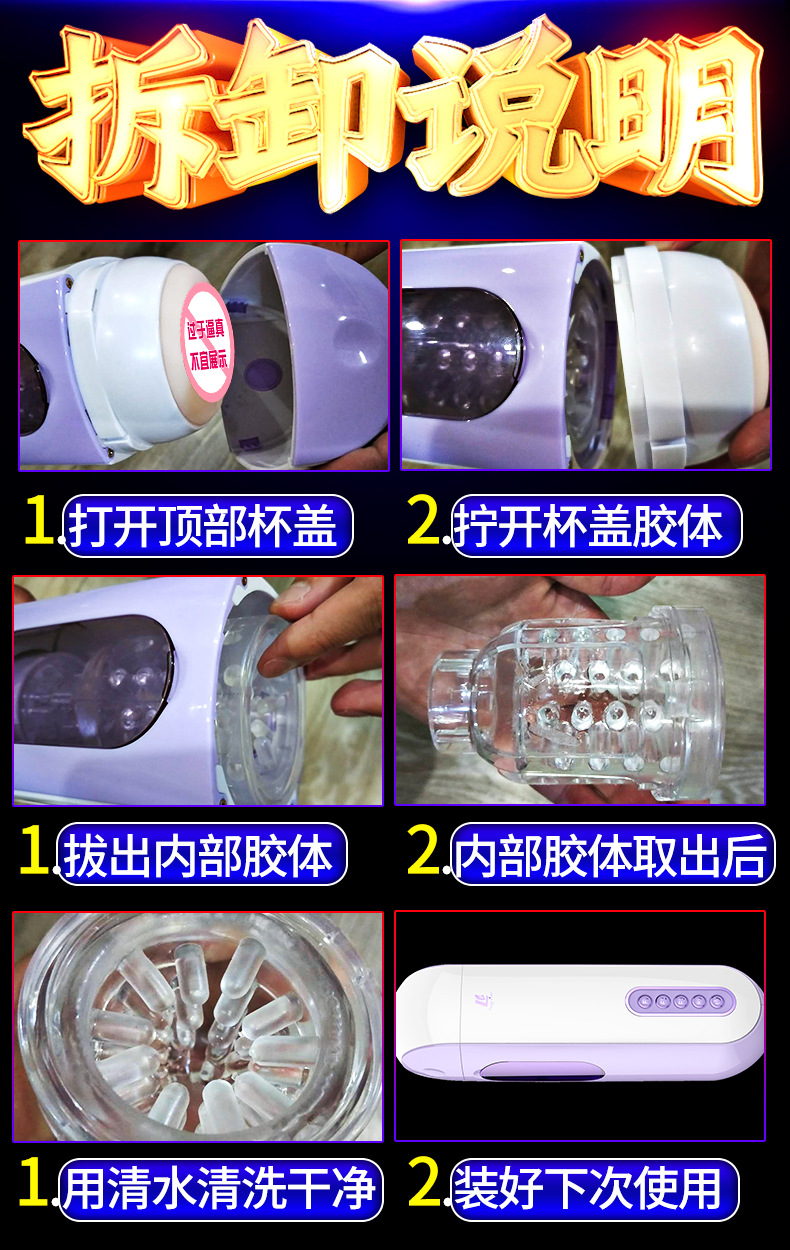 拆卸说明

过于逼真
不宜展示

1.打开顶部杯盖

2.拧开杯盖胶体

1.拔出内部胶体

2.内部胶体取出后

1.用清水清洗干净

2.装好下次使用