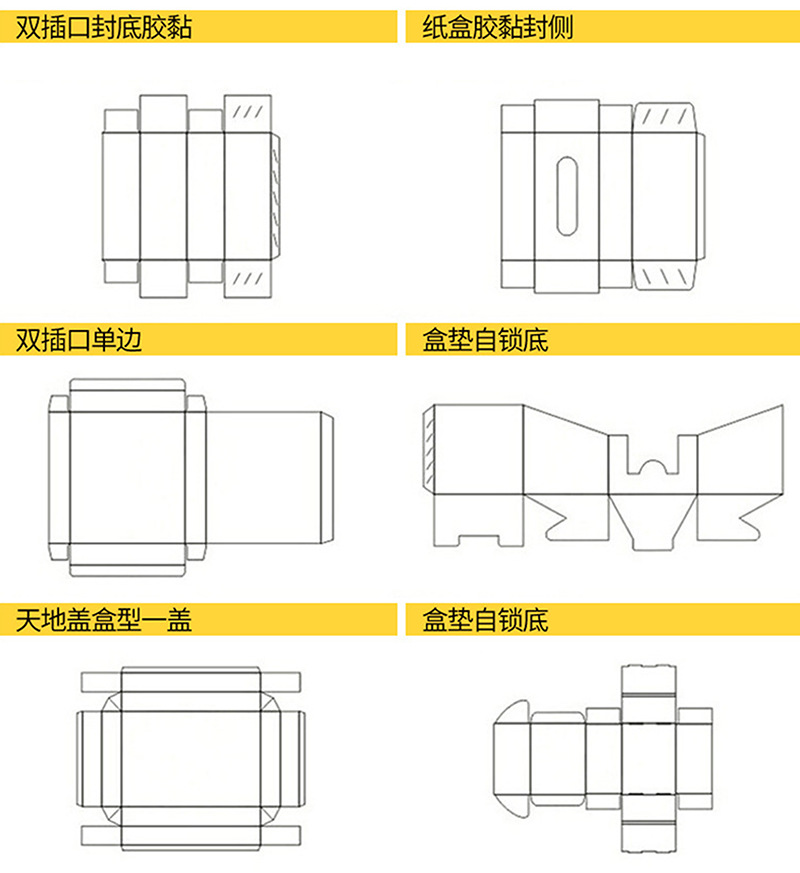 双插口封底胶黏

纸盒胶黏封侧

双插口单边

盒垫自锁底

天地盖盒型一盖

盒垫自锁底