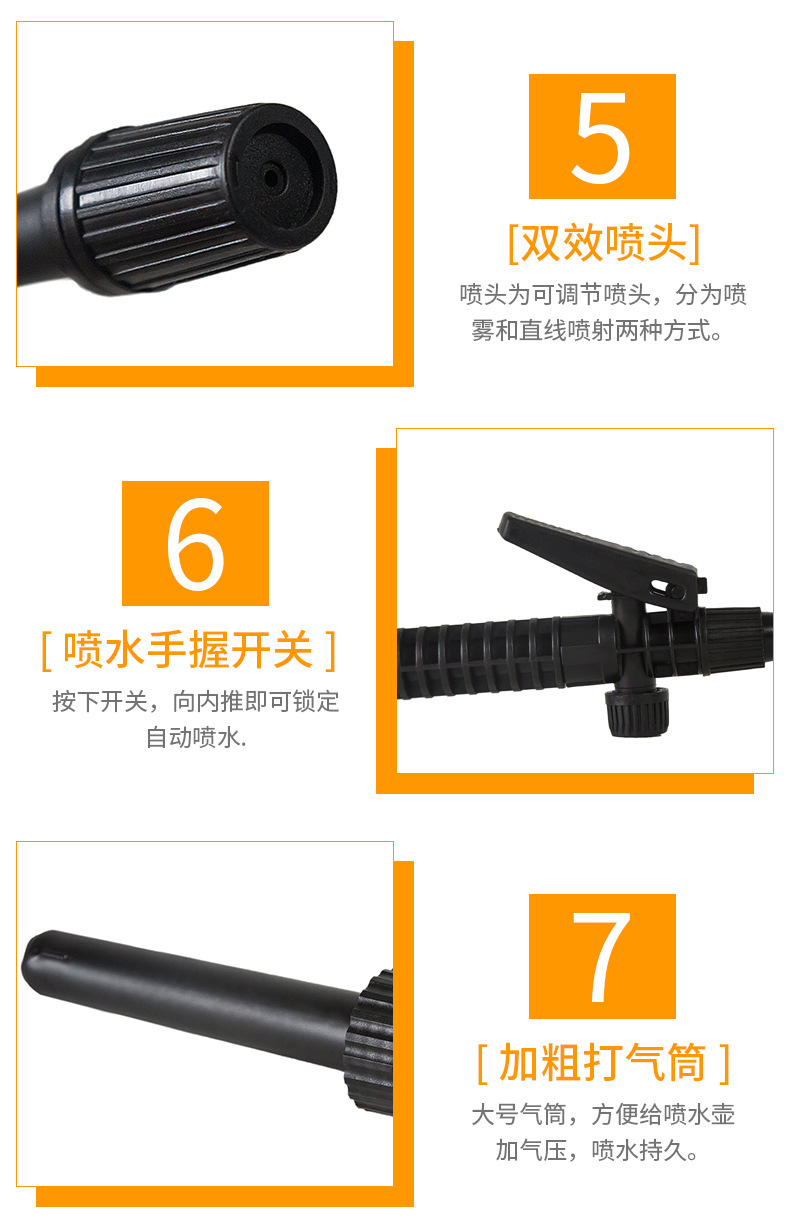 5

[双效喷头]

喷头为可调节喷头，分为喷雾和直线喷射两种方式。

6

[ 喷水手握开关 ]

按下开关，向内推即可锁定自动喷水.

7

[ 加粗打气筒 ]

大号气筒，方便给喷水壶加气压，喷水持久。