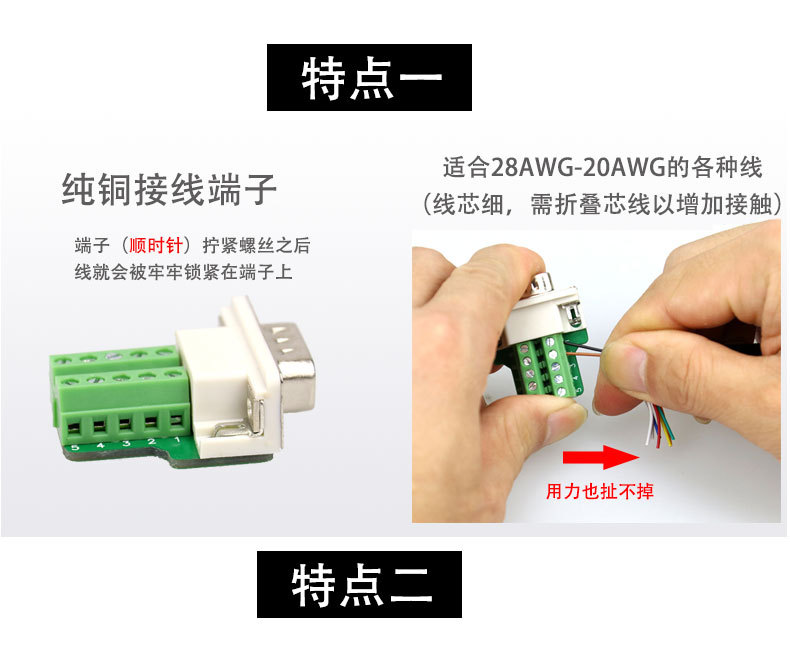 特点一

纯铜接线端子

端子（顺时针）拧紧螺丝之后
线就会被牢牢锁紧在端子上

5 4 3 2 1

适合28AWG-20AWG的各种线
（线芯细，需折叠芯线以增加接触）

用力也扯不掉

特点二