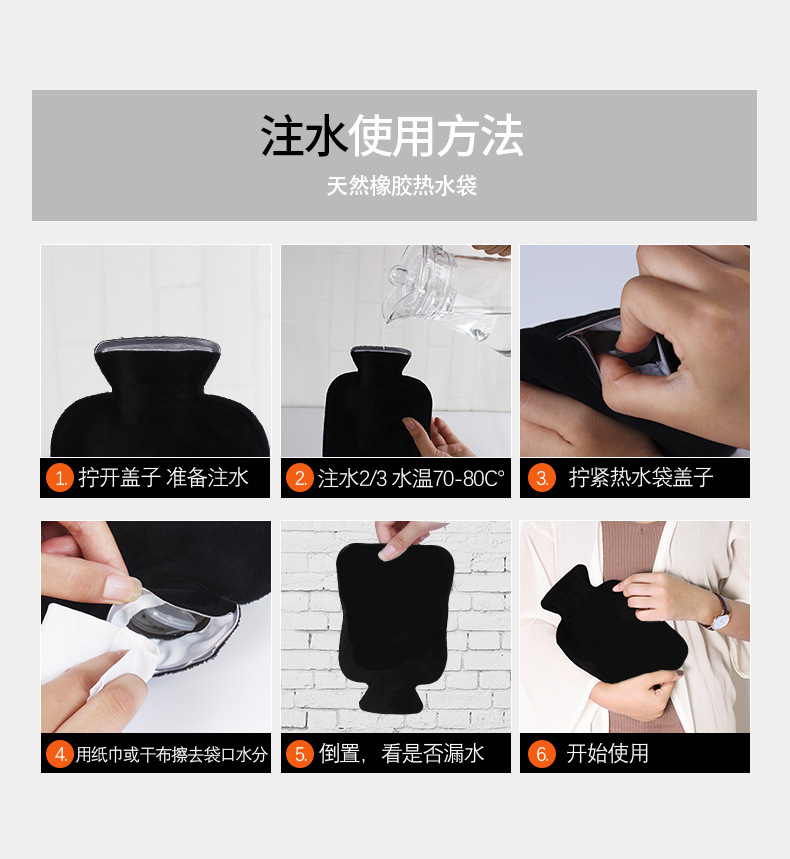 注水使用方法

天然橡胶热水袋

1. 拧开盖子 准备注水

2. 注水2/3 水温70-80C°

3. 拧紧热水袋盖子

4. 用纸巾或干布擦去袋口水分

5. 倒置，看是否漏水

6. 开始使用