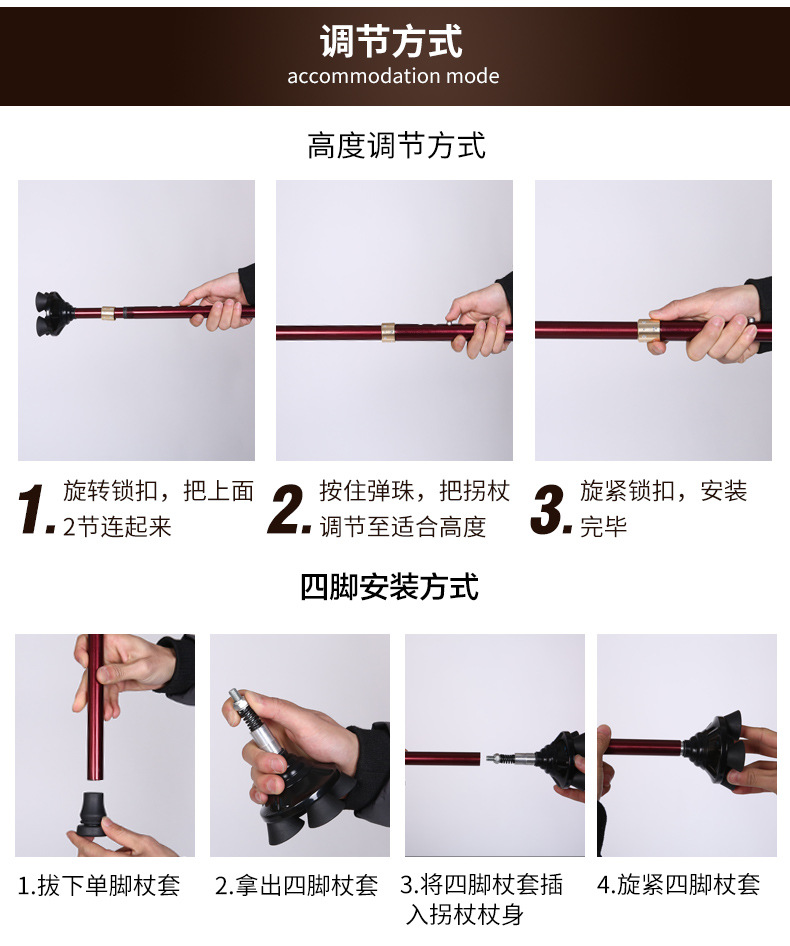 调节方式
accommodation mode

高度调节方式

1. 旋转锁扣，把上面2节连起来

2. 按住弹珠，把拐杖调节至适合高度

3. 旋紧锁扣，安装完毕

四脚安装方式

1.拔下单脚杖套

2.拿出四脚杖套

3.将四脚杖套插入拐杖杖身

4.旋紧四脚杖套