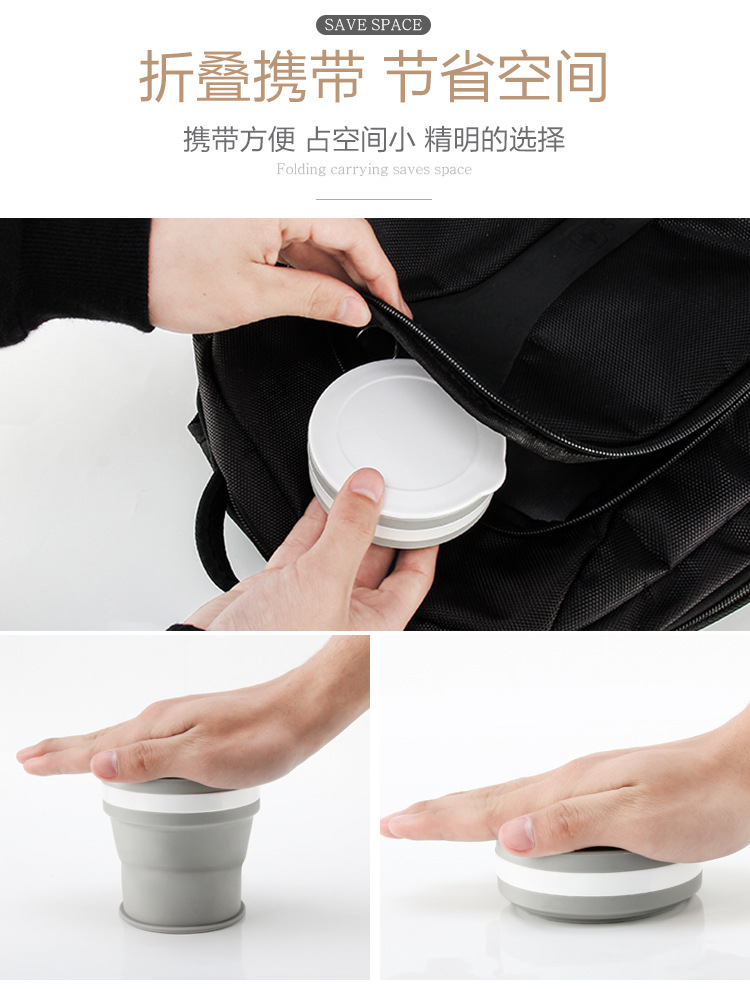 SAVE SPACE

折叠携带 节省空间

携带方便 占空间小 精明的选择

Folding carrying saves space