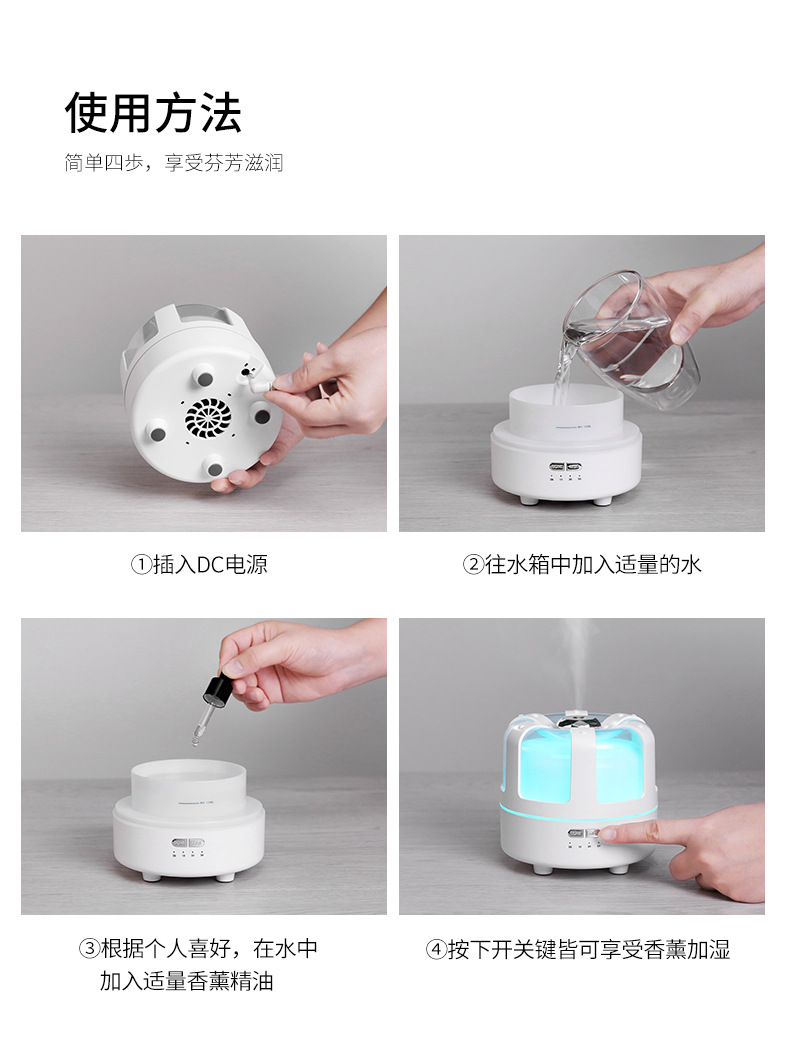 使用方法

简单四步，享受芬芳滋润

①插入DC电源

②往水箱中加入适量的水

③根据个人喜好，在水中加入适量香薰精油

④按下开关键皆可享受香薰加湿