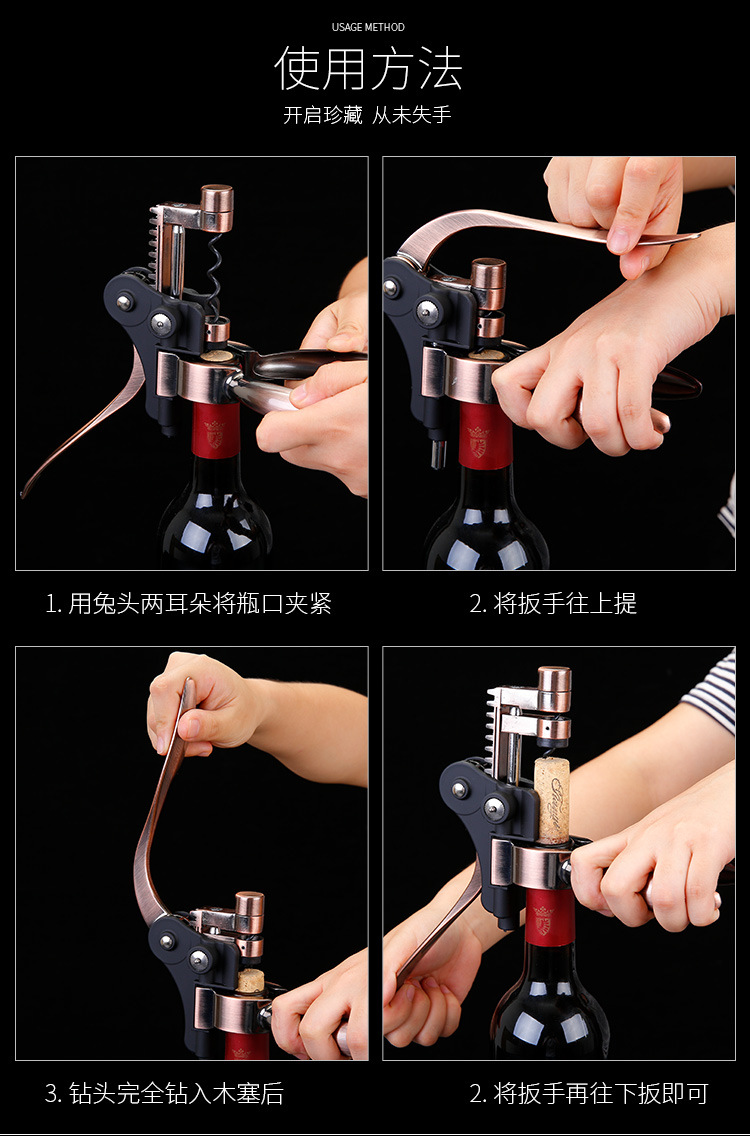 USAGE METHOD

使用方法

开启珍藏 从未失手

1. 用兔头两耳朵将瓶口夹紧

2. 将扳手往上提

3. 钻头完全钻入木塞后

2. 将扳手再往下扳即可