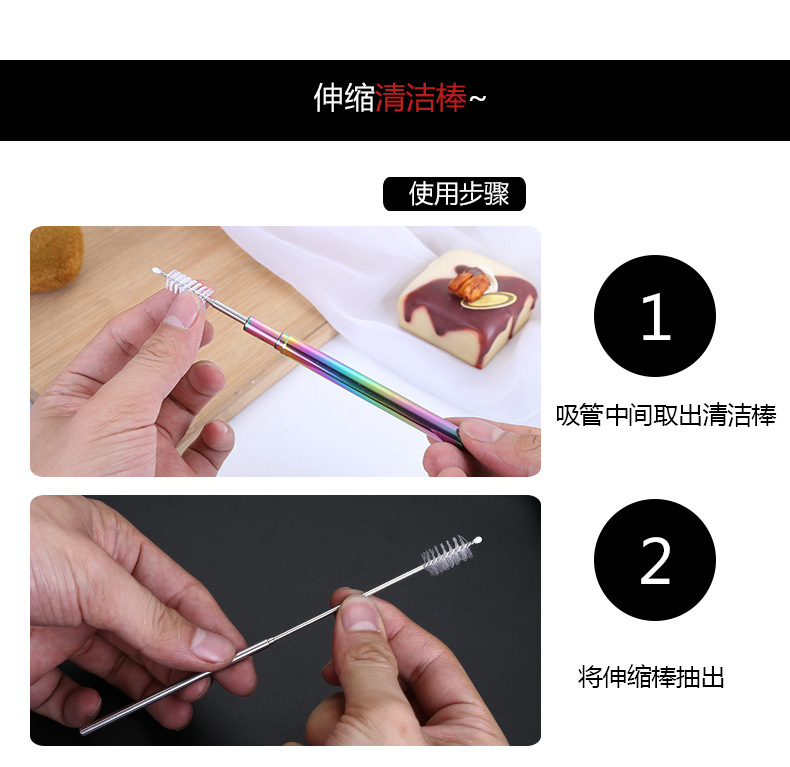 伸缩清洁棒~

使用步骤

1

吸管中间取出清洁棒

2

将伸缩棒抽出