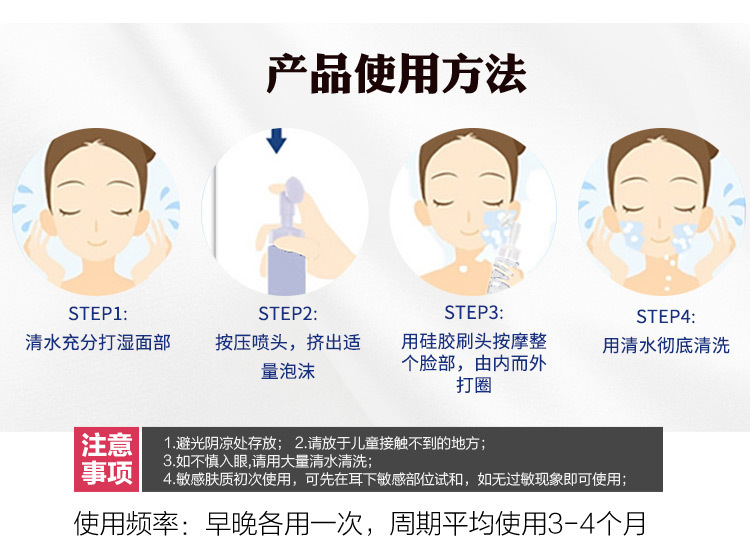 产品使用方法

STEP1:
清水充分打湿面部

STEP2:
按压喷头，挤出适量泡沫

STEP3:
用硅胶刷头按摩整个脸部，由内而外打圈

STEP4:
用清水彻底清洗

注意事项

1.避光阴凉处存放； 2.请放于儿童接触不到的地方；
3.如不慎入眼,请用大量清水清洗；
4.敏感肤质初次使用，可先在耳下敏感部位试和，如无过敏现象即可使用；

使用频率：早晚各用一次，周期平均使用3-4个月