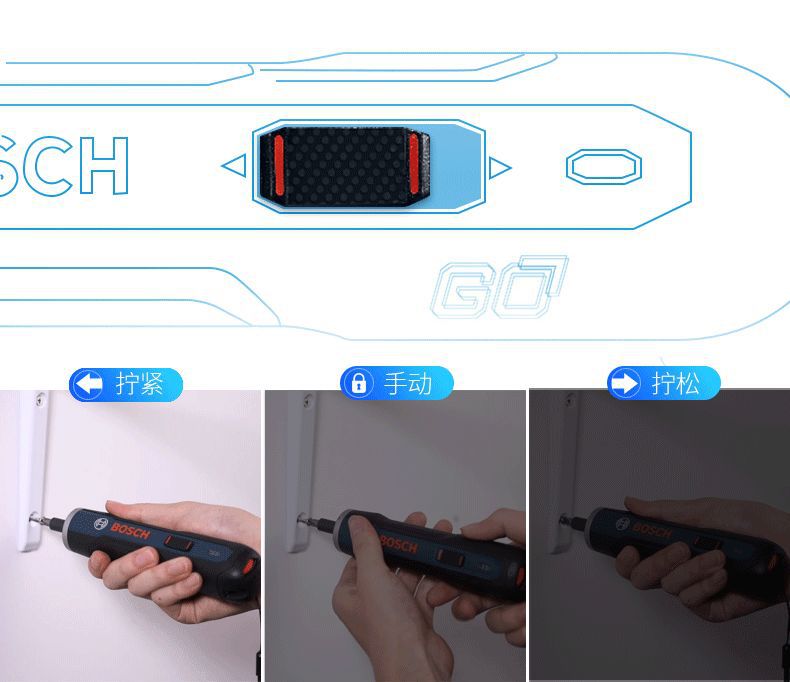 SCH

GO

拧紧

手动

拧松

BOSCH

BOSCH

BOSCH