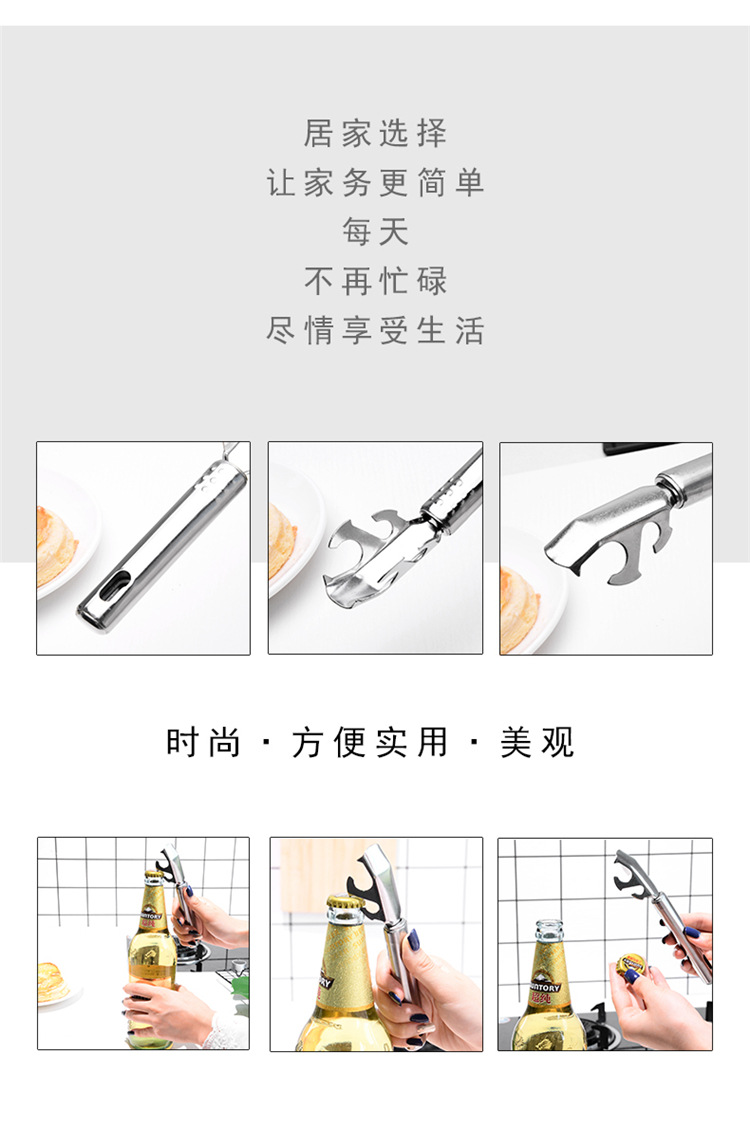 居家选择
让家务更简单
每天
不再忙碌
尽情享受生活

时尚 · 方便实用 · 美观

SUNTORY

SUNTORY

SUNTORY