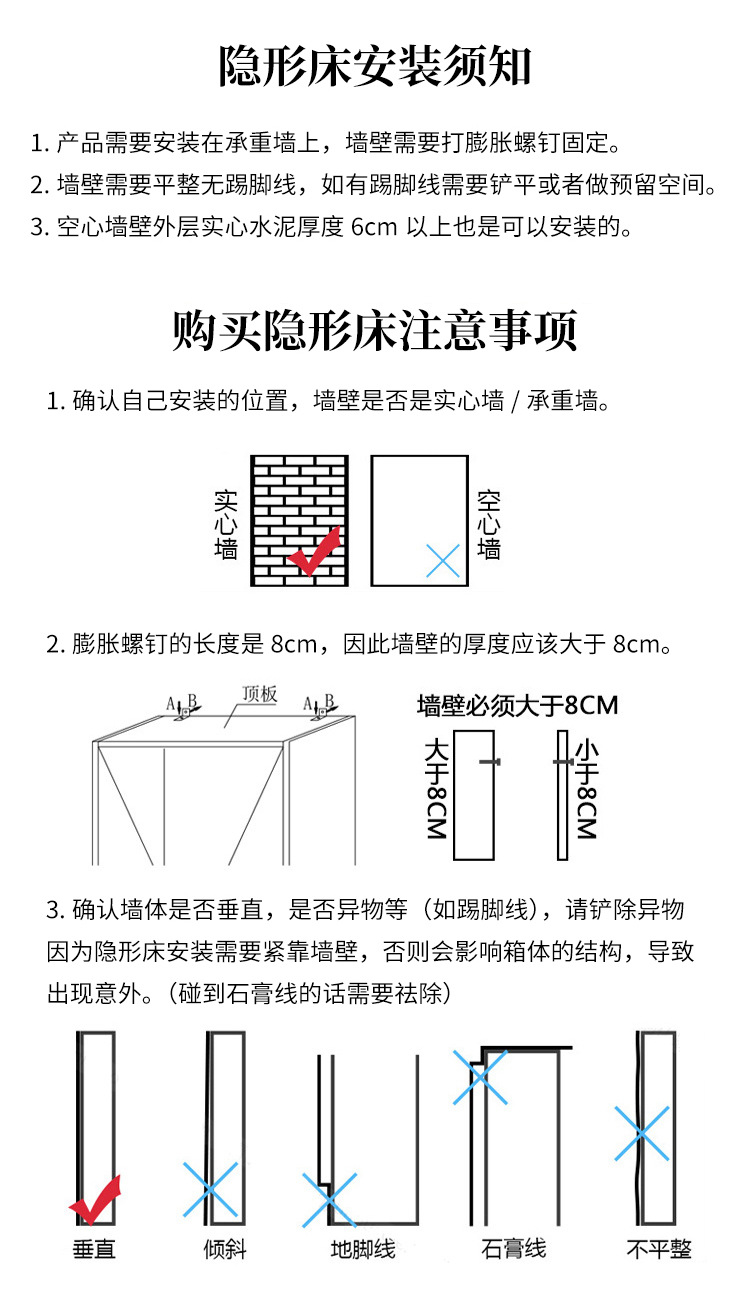 隐形床安装须知

1. 产品需要安装在承重墙上，墙壁需要打膨胀螺钉固定。
2. 墙壁需要平整无踢脚线，如有踢脚线需要铲平或者做预留空间。
3. 空心墙壁外层实心水泥厚度 6cm 以上也是可以安装的。

购买隐形床注意事项

1. 确认自己安装的位置，墙壁是否是实心墙 / 承重墙。

实心墙

空心墙

2. 膨胀螺钉的长度是 8cm，因此墙壁的厚度应该大于 8cm。

A B 顶板 A B

墙壁必须大于8CM

大于8CM

小于8CM

3. 确认墙体是否垂直，是否异物等（如踢脚线），请铲除异物因为隐形床安装需要紧靠墙壁，否则会影响箱体的结构，导致出现意外。(碰到石膏线的话需要祛除)

垂直　倾斜　地脚线　石膏线　不平整