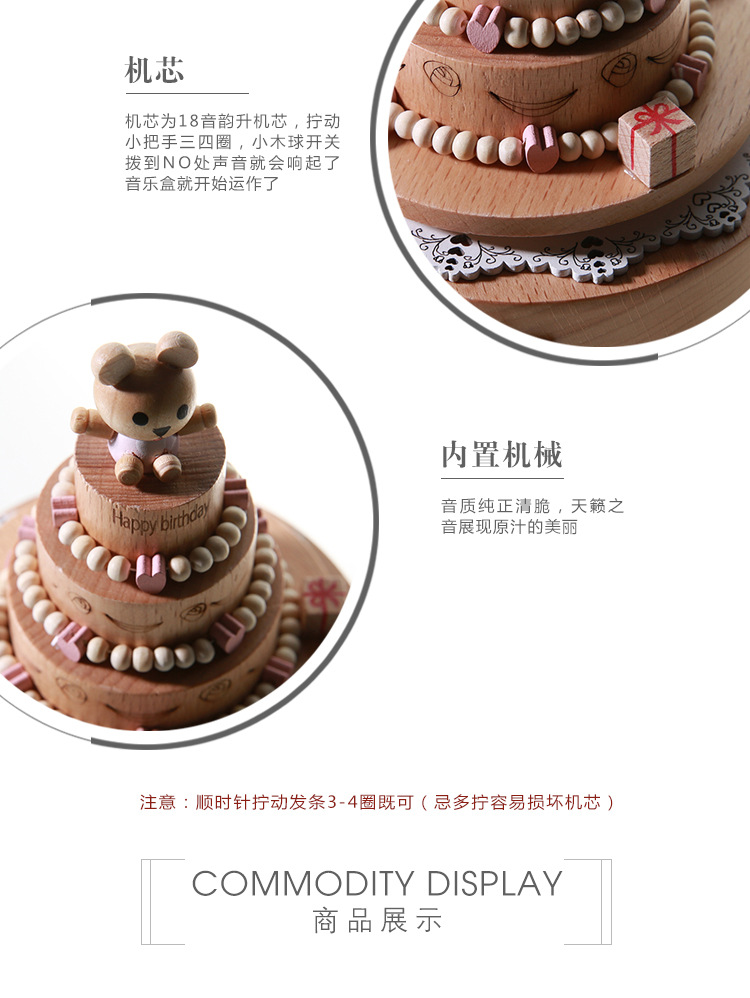 机芯

机芯为18音韵升机芯，拧动小把手三四圈，小木球开关拨到NO处声音就会响起了音乐盒就开始运作了

Happy birthday

内置机械

音质纯正清脆，天籁之音展现原汁的美丽

注意：顺时针拧动发条3-4圈既可（忌多拧容易损坏机芯）

COMMODITY DISPLAY
商品展示