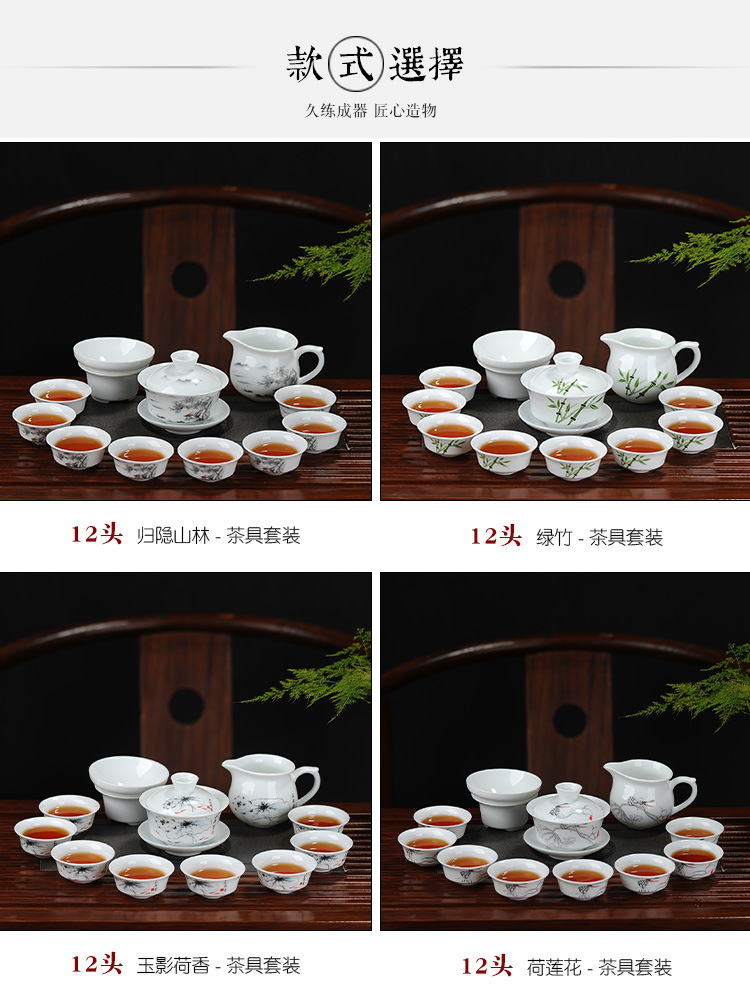 款式選擇

久练成器 匠心造物

12头 归隐山林 - 茶具套装

12头 绿竹 - 茶具套装

12头 玉影荷香 - 茶具套装

12头 荷莲花 - 茶具套装